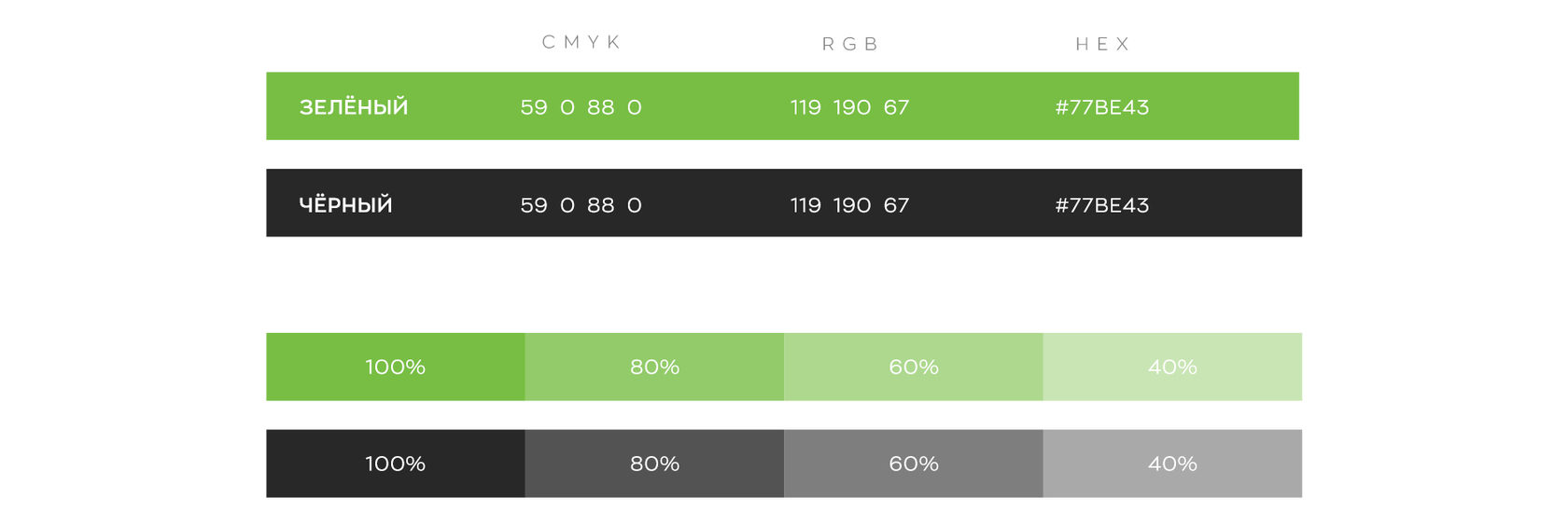 |  | CMYK | RGB | HEX |
|---|---|---|---|
| ЗЕЛЁНЫЙ | 59 0 88 0 | 119 190 67 | #77BE43 |
| ЧЁРНЫЙ | 59 0 88 0 | 119 190 67 | #77BE43 |

| 100% | 80% | 60% | 40% |
|---|---|---|---|
| 100% | 80% | 60% | 40% |