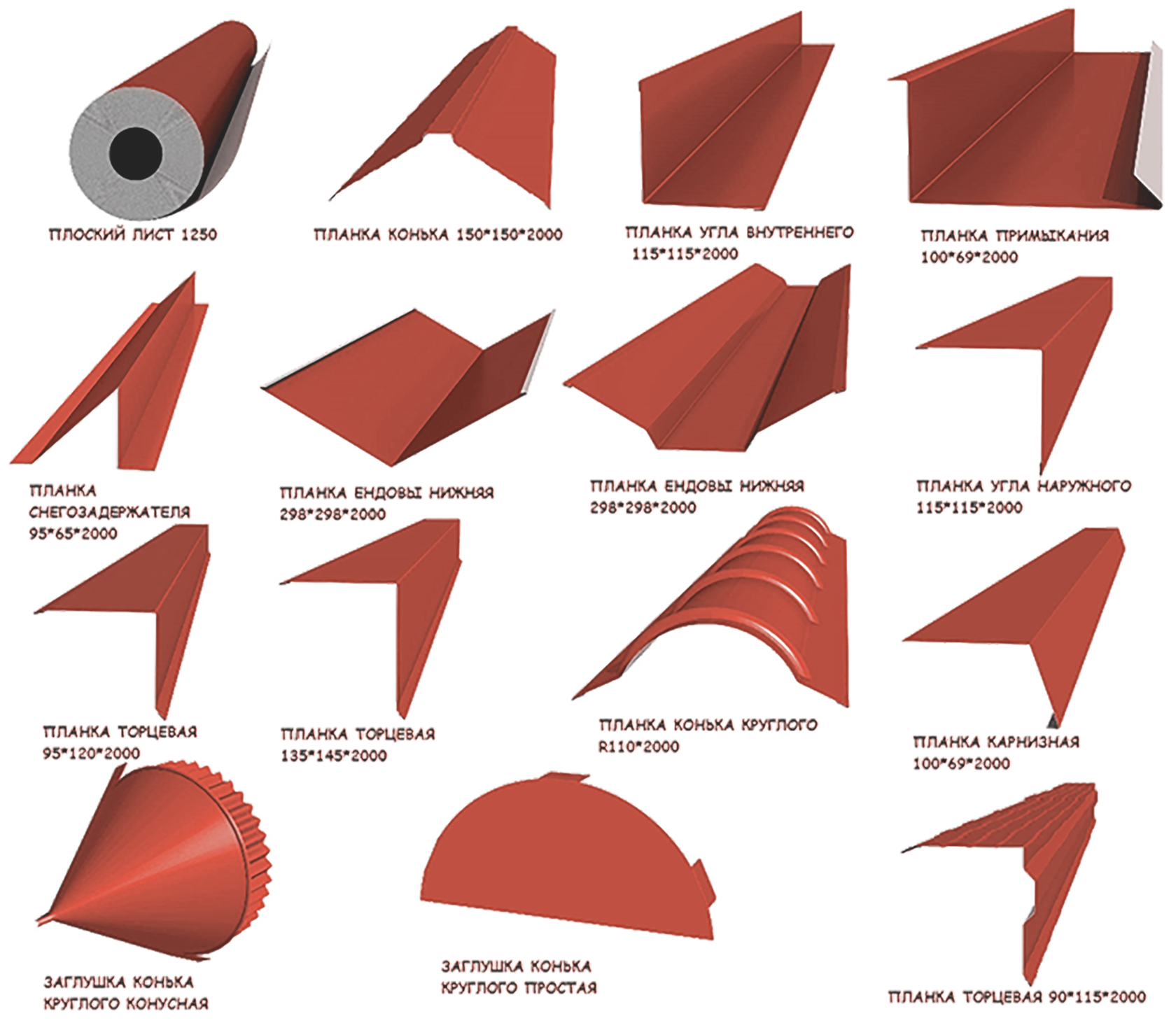 ПЛОСКИЙ ЛИСТ 1250

ПЛАНКА КОНЬКА 150*150*2000

ПЛАНКА УГЛА ВНУТРЕННЕГО 115*115*2000

ПЛАНКА ПРИМЫКАНИЯ 100*69*2000

ПЛАНКА СНЕГОЗАДЕРЖАТЕЛЯ 95*65*2000

ПЛАНКА ЕНДОВЫ НИЖНЯЯ 298*298*2000

ПЛАНКА ЕНДОВЫ НИЖНЯЯ 298*298*2000

ПЛАНКА УГЛА НАРУЖНОГО 115*115*2000

ПЛАНКА ТОРЦЕВАЯ 95*120*2000

ПЛАНКА ТОРЦЕВАЯ 135*145*2000

ПЛАНКА КОНЬКА КРУГЛОГО R110*2000

ПЛАНКА КАРНИЗНАЯ 100*69*2000

ЗАГЛУШКА КОНЬКА КРУГЛОГО КОНУСНАЯ

ЗАГЛУШКА КОНЬКА КРУГЛОГО ПРОСТАЯ

ПЛАНКА ТОРЦЕВАЯ 90*115*2000