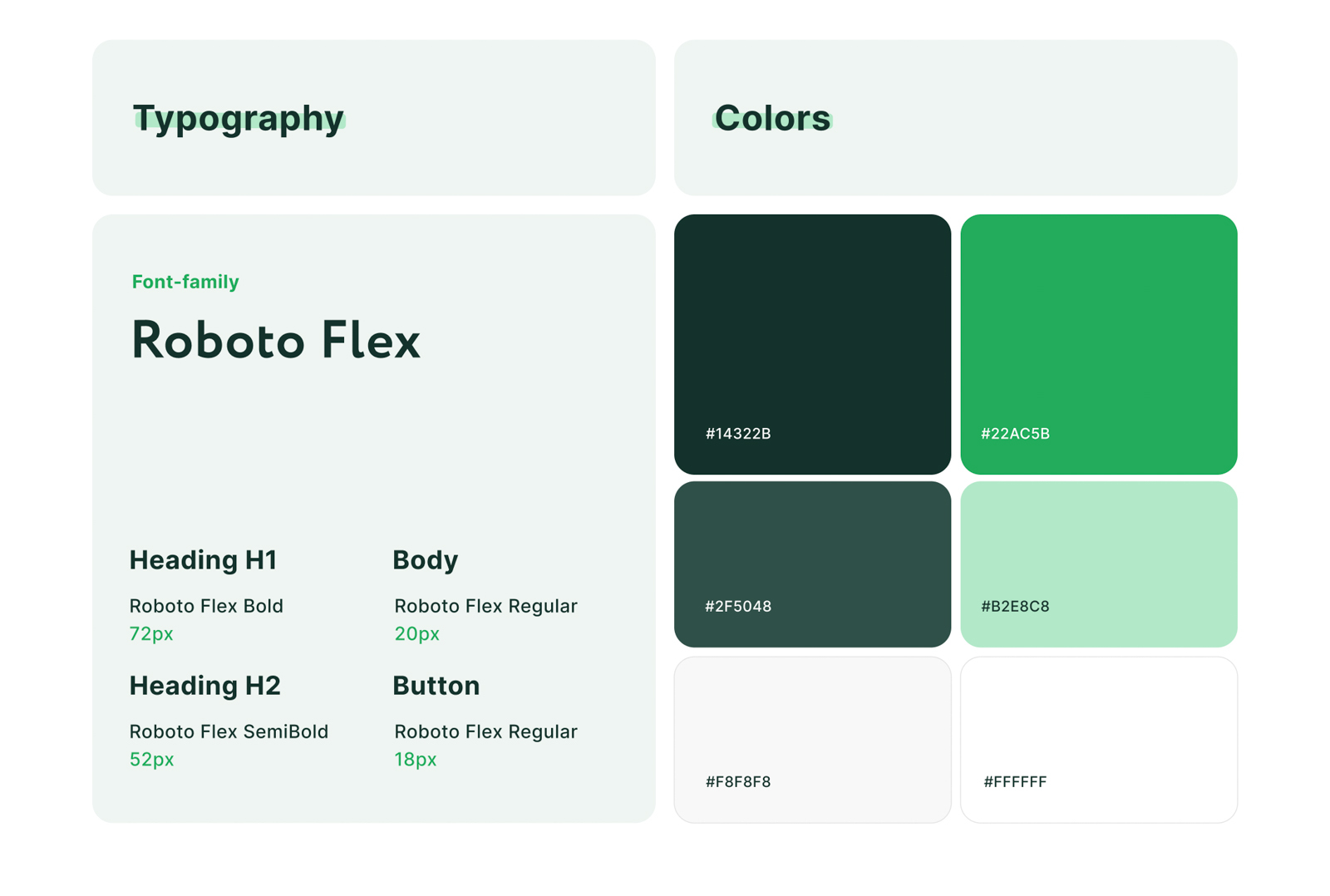 Typography

Font-family

Roboto Flex

Heading H1

Roboto Flex Bold
72px

Heading H2

Roboto Flex SemiBold
52px

Body

Roboto Flex Regular
20px

Button

Roboto Flex Regular
18px

Colors

#14322B

#22AC5B

#2F5048

#B2E8C8

#F8F8F8

#FFFFFF