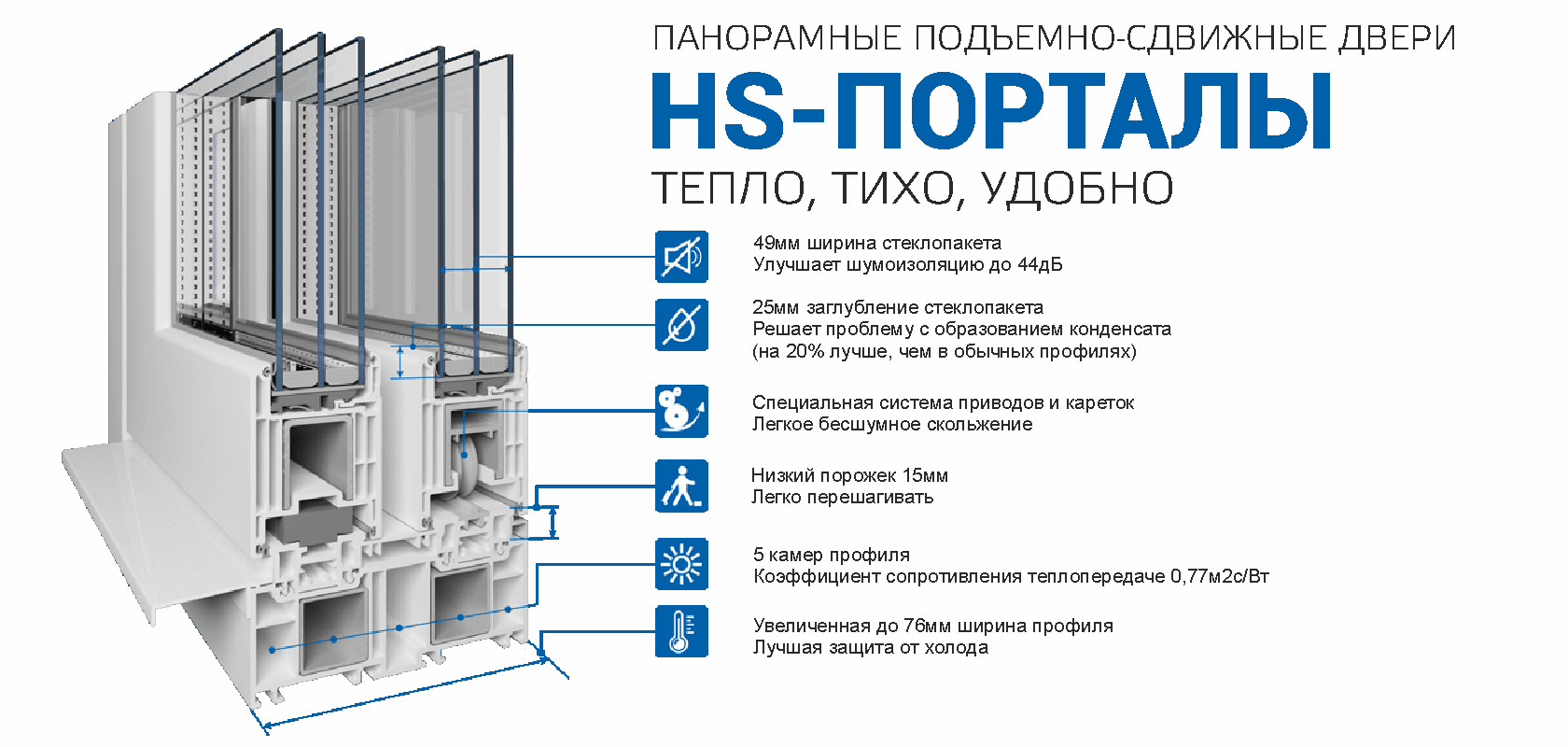 ПАНОРАМНЫЕ ПОДЪЕМНО-СДВИЖНЫЕ ДВЕРИ

HS-ПОРТАЛЫ

ТЕПЛО, ТИХО, УДОБНО

49мм ширина стеклопакета
Улучшает шумоизоляцию до 44дБ

25мм заглубление стеклопакета
Решает проблему с образованием конденсата
(на 20% лучше, чем в обычных профилях)

Специальная система приводов и кареток
Легкое бесшумное скольжение

Низкий порожек 15мм
Легко перешагивать

5 камер профиля
Коэффициент сопротивления теплопередаче 0,77м2с/Вт

Увеличенная до 76мм ширина профиля
Лучшая защита от холода