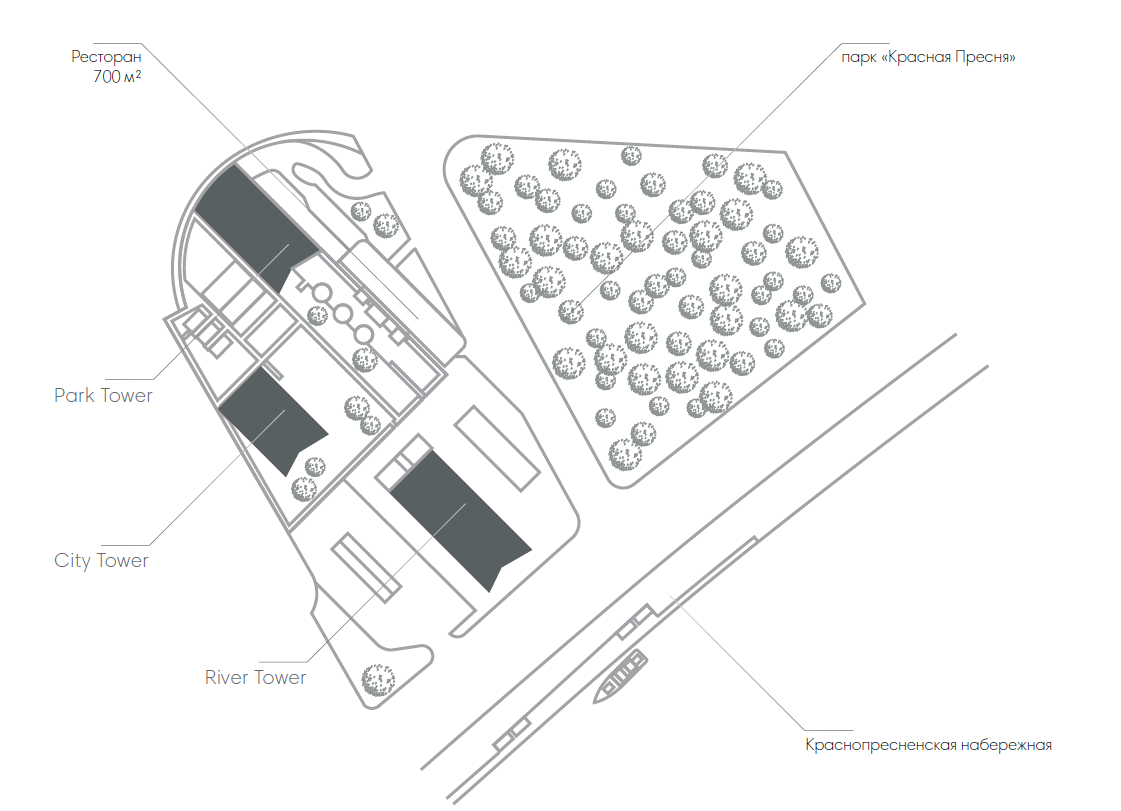 Ресторан
700 м²

парк «Красная Пресня»

Park Tower

City Tower

River Tower

Краснопресненская набережная