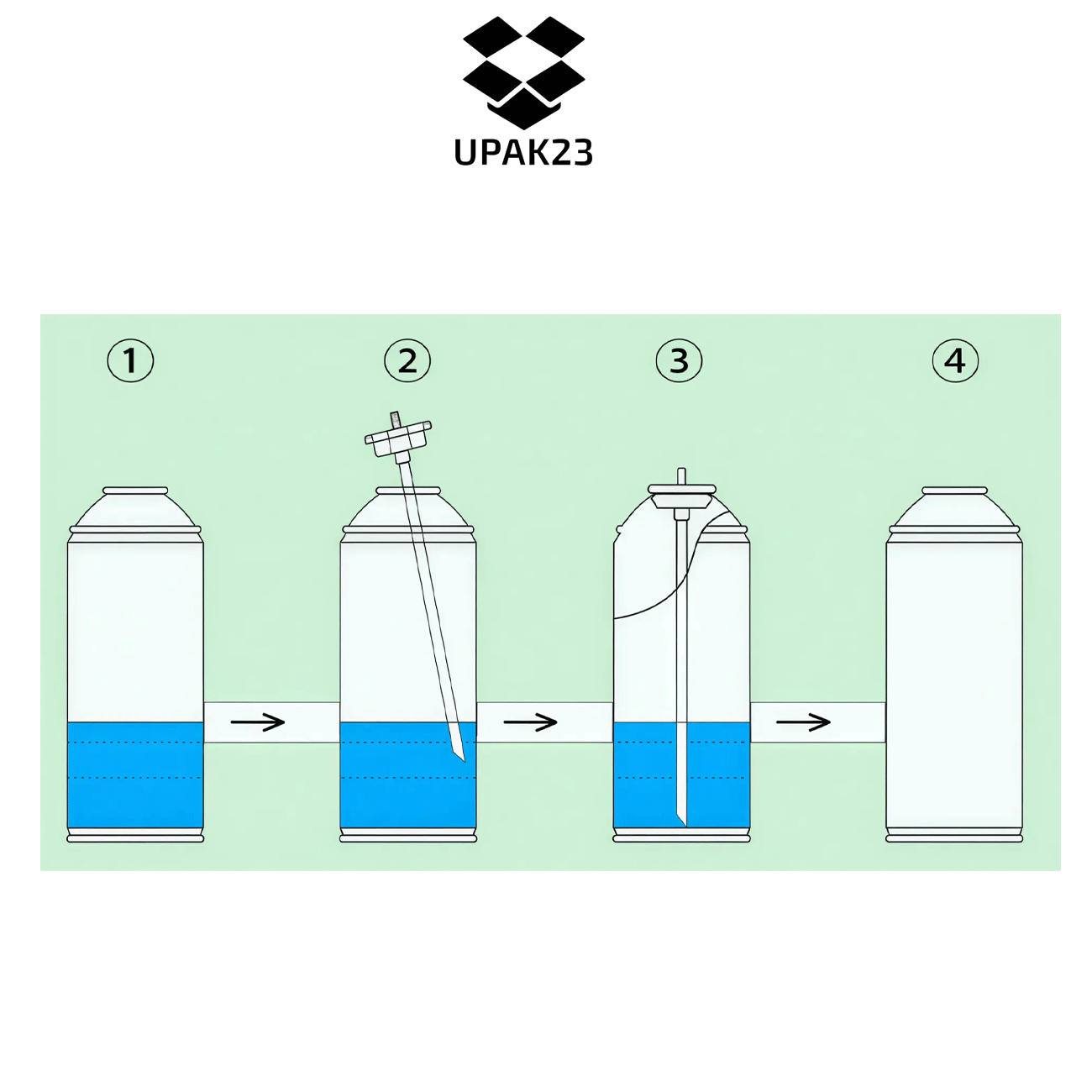 UPAK23

①

②

③

④