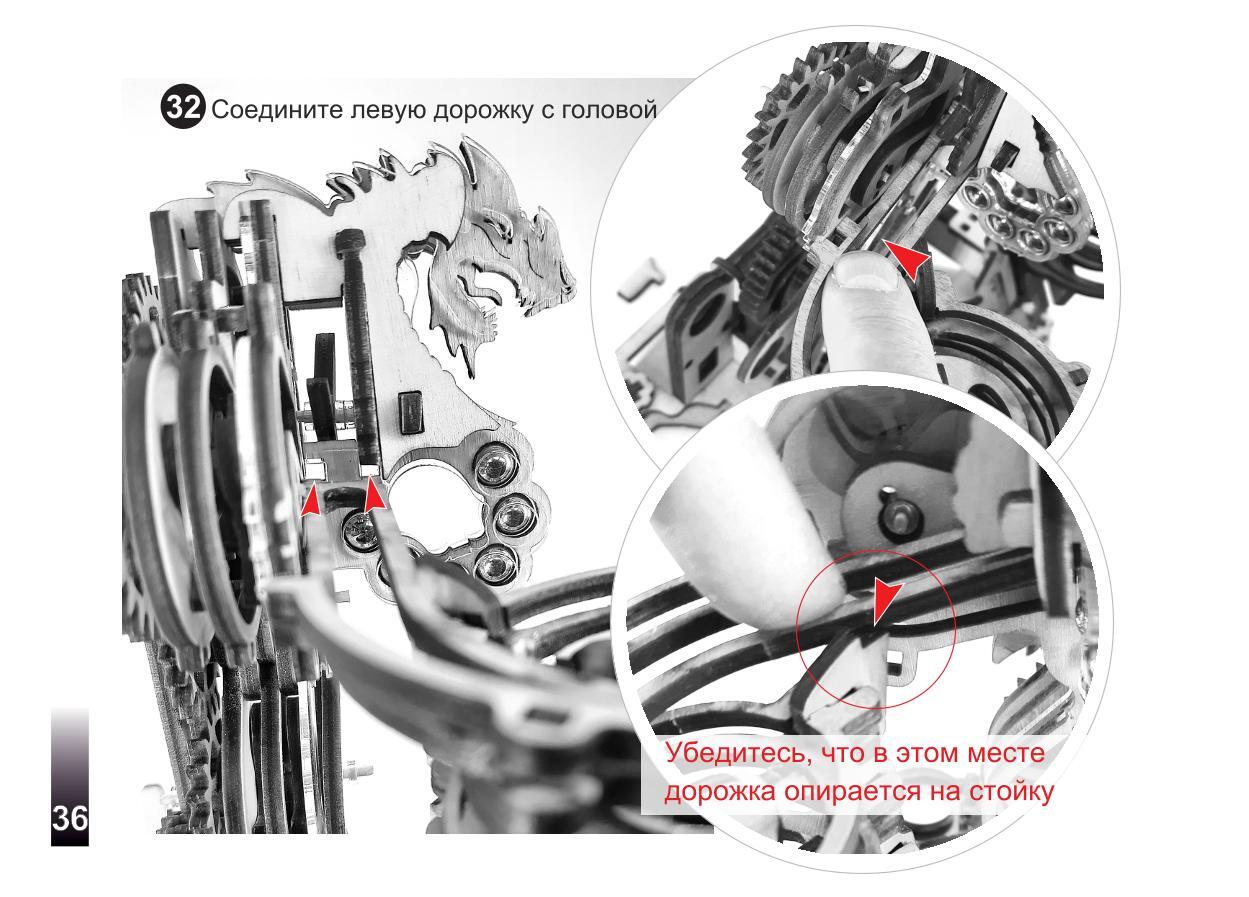 32 Соедините левую дорожку с головой

Убедитесь, что в этом месте дорожка опирается на стойку

36