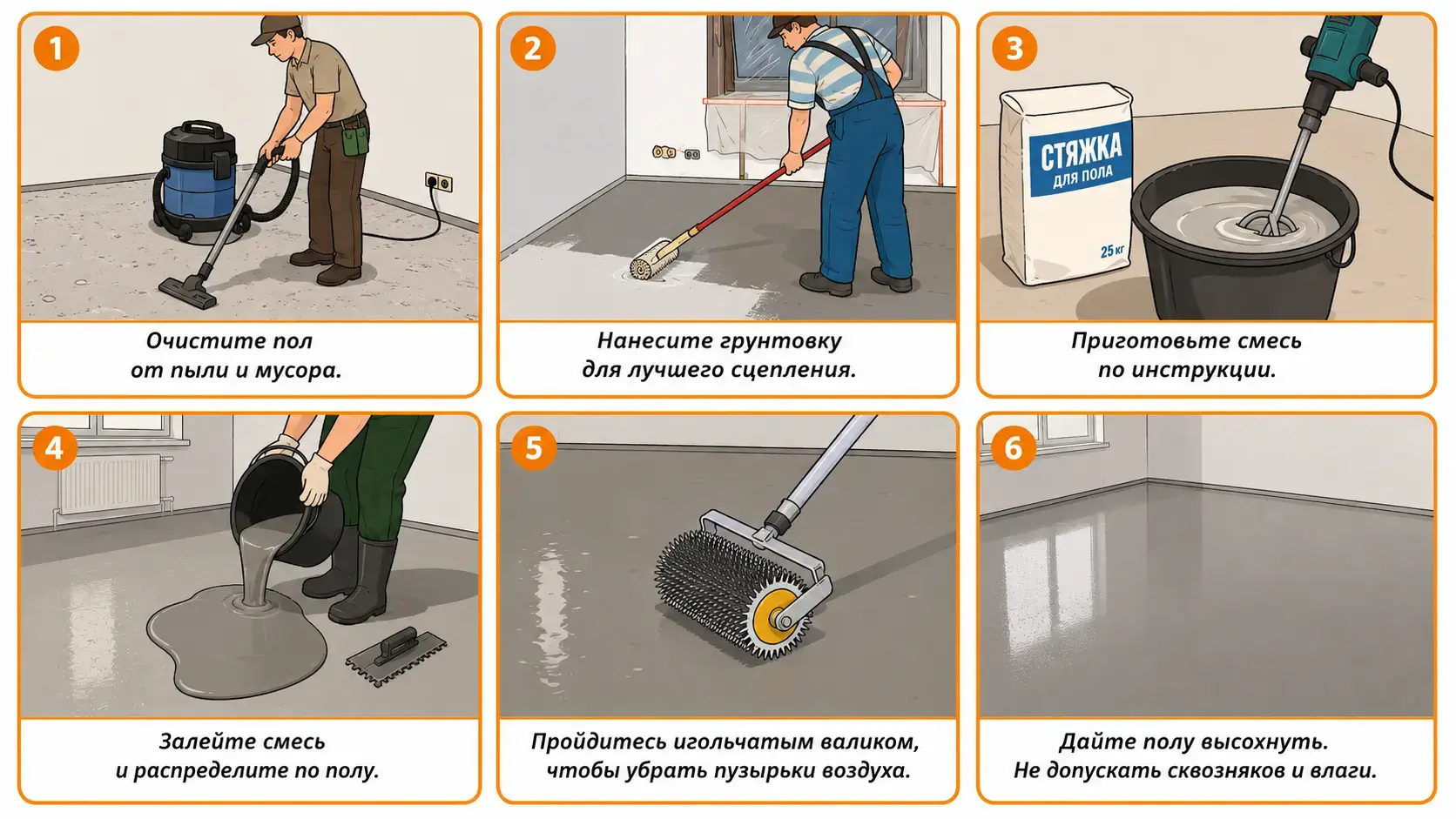 1

Очистите пол от пыли и мусора.

2

Нанесите грунтовку для лучшего сцепления.

3

СТЯЖКА ДЛЯ ПОЛА

25 кг

Приготовьте смесь по инструкции.

4

Залейте смесь и распределите по полу.

5

Пройдитесь игольчатым валиком, чтобы убрать пузырьки воздуха.

6

Дайте полу высохнуть. Не допускать сквозняков и влаги.