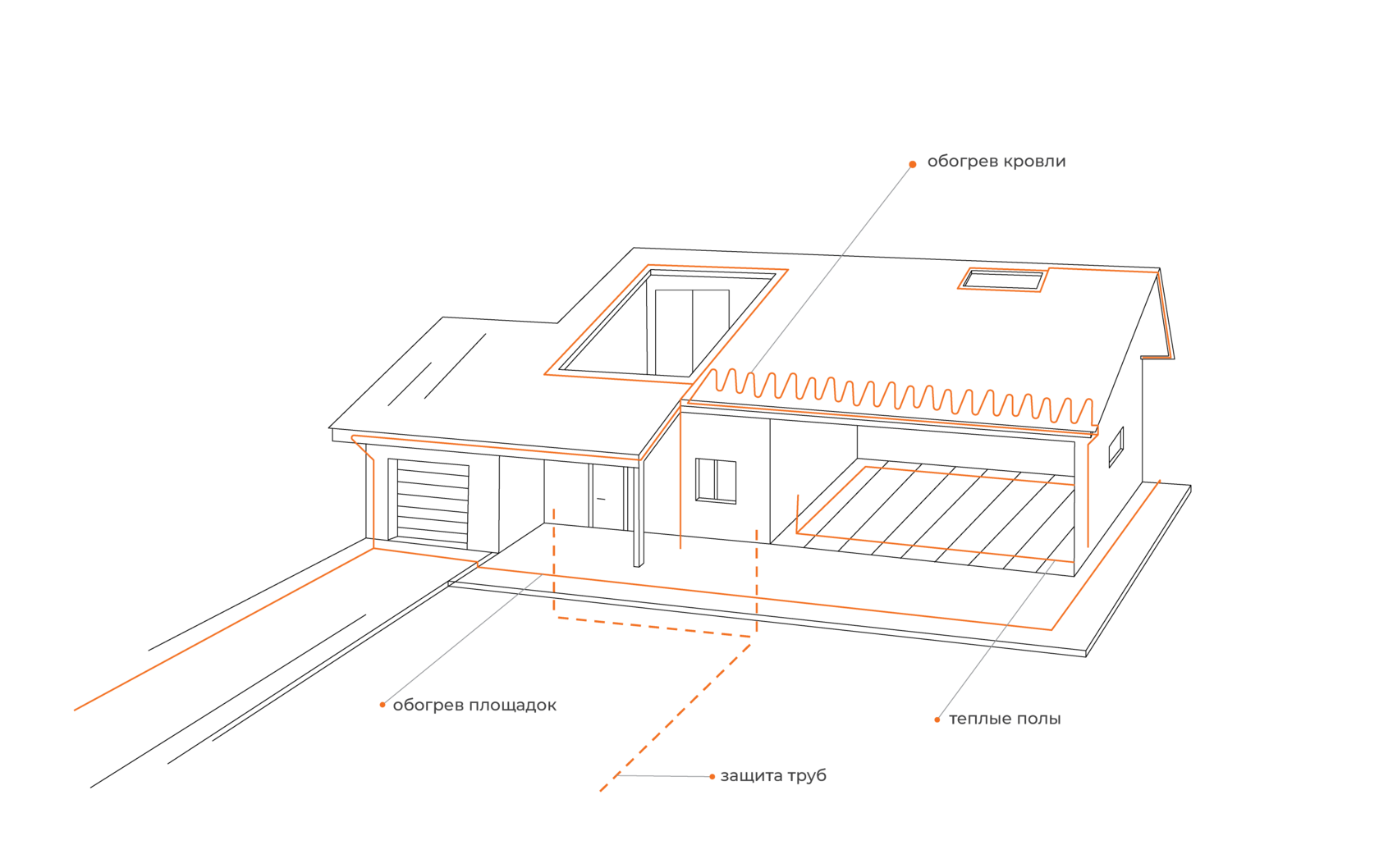 обогрев кровли

обогрев площадок

теплые полы

защита труб