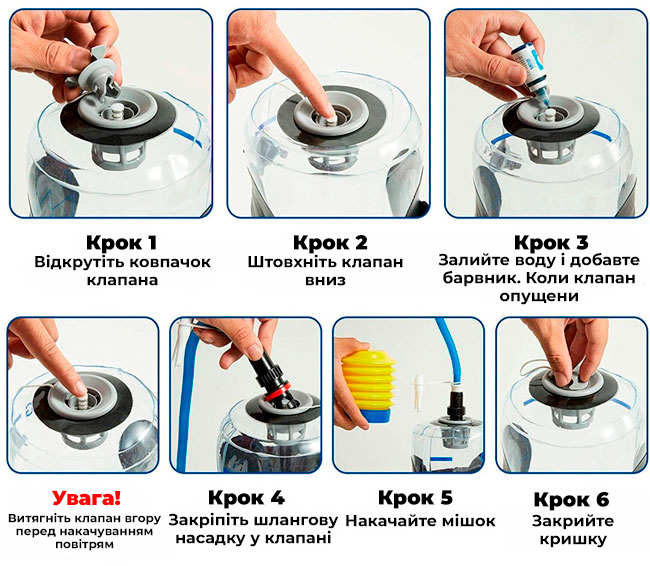 Крок 1
Відкрутіть ковпачок клапана

Крок 2
Штовхніть клапан вниз

Крок 3
Залийте воду і добавте барвник. Коли клапан опущени

Увага!
Витягніть клапан вгору перед накачуванням повітрям

Крок 4
Закріпіть шлангову насадку у клапані

Крок 5
Накачайте мішок

Крок 6
Закрийте кришку