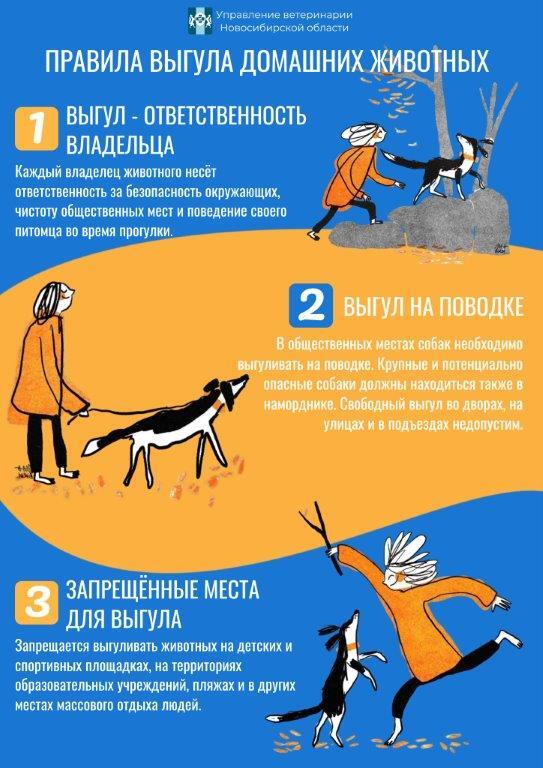 Управление ветеринарии
Новосибирской области

ПРАВИЛА ВЫГУЛА ДОМАШНИХ ЖИВОТНЫХ

1 ВЫГУЛ - ОТВЕТСТВЕННОСТЬ ВЛАДЕЛЬЦА

Каждый владелец животного несёт ответственность за безопасность окружающих, чистоту общественных мест и поведение своего питомца во время прогулки.

2 ВЫГУЛ НА ПОВОДКЕ

В общественных местах собак необходимо выгуливать на поводке. Крупные и потенциально опасные собаки должны находиться также в наморднике. Свободный выгул во дворах, на улицах и в подъездах недопустим.

3 ЗАПРЕЩЁННЫЕ МЕСТА ДЛЯ ВЫГУЛА

Запрещается выгуливать животных на детских и спортивных площадках, на территориях образовательных учреждений, пляжах и в других местах массового отдыха людей.