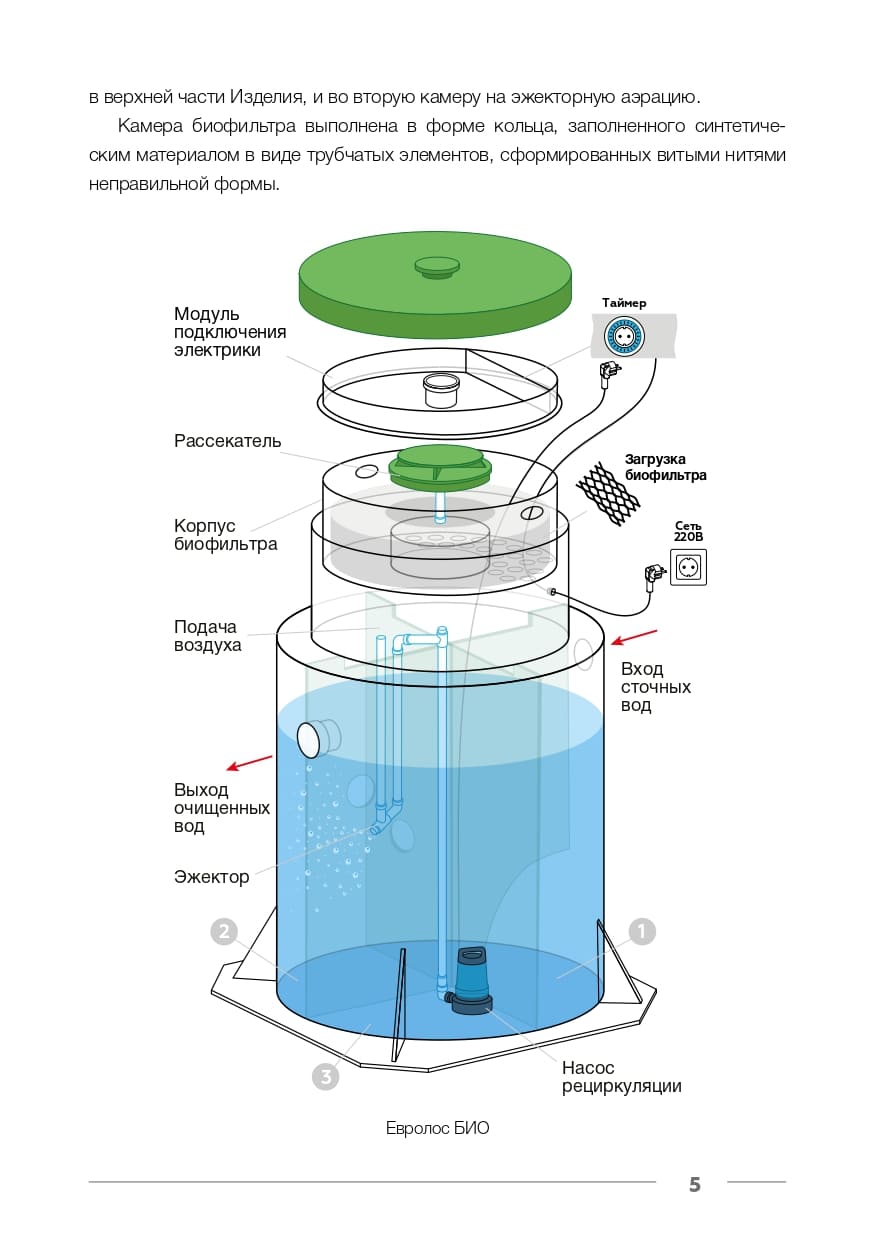 в верхней части Изделия, и во вторую камеру на эжекторную аэрацию.

Камера биофильтра выполнена в форме кольца, заполненного синтетическим материалом в виде трубчатых элементов, сформированных витыми нитями неправильной формы.

Модуль подключения электрики

Таймер

Рассекатель

Загрузка биофильтра

Корпус биофильтра

Сеть 220В

Подача воздуха

Вход сточных вод

Выход очищенных вод

Эжектор

2

1

3

Насос рециркуляции

Евролос БИО

5