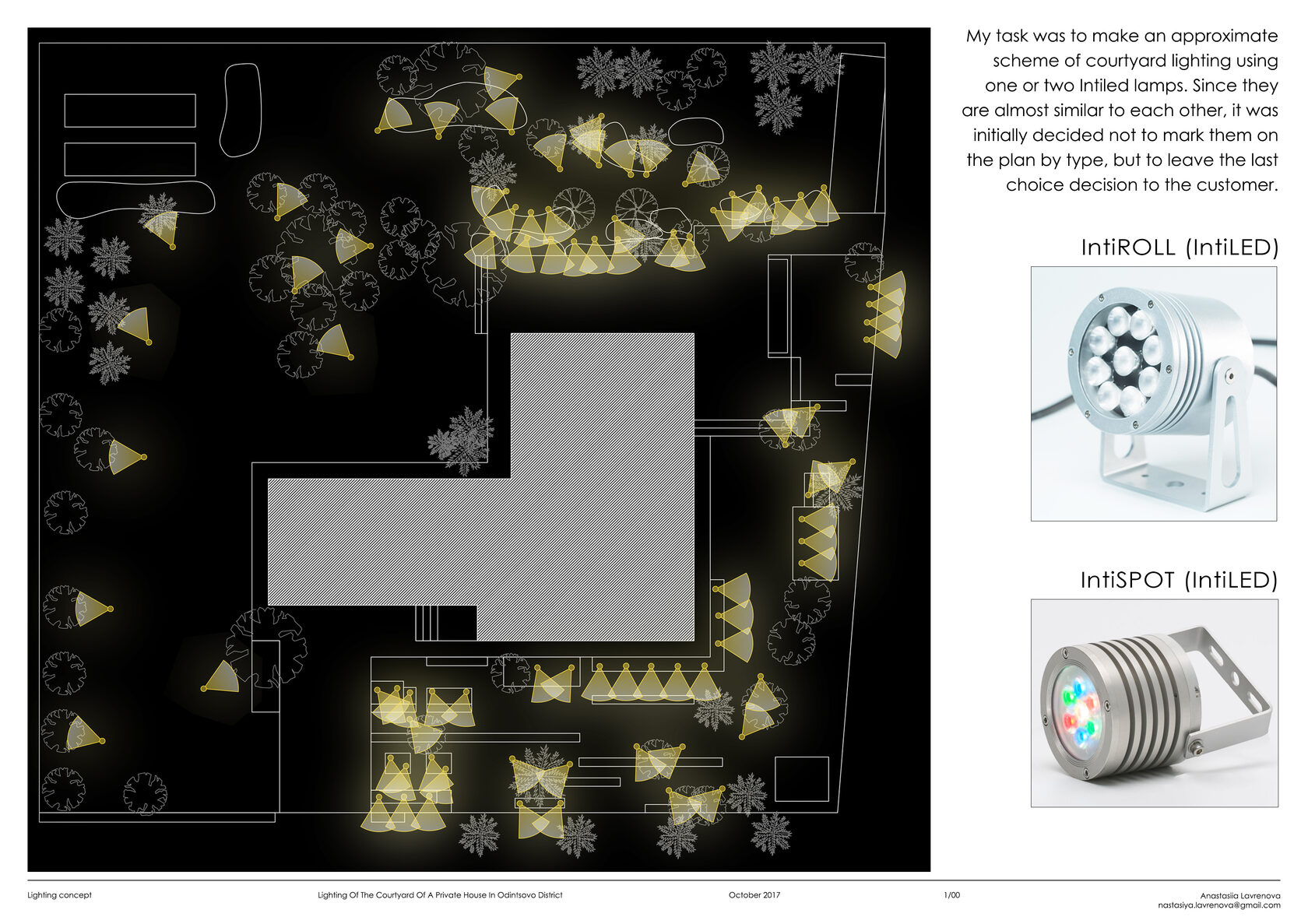 My task was to make an approximate scheme of courtyard lighting using one or two Intiled lamps. Since they are almost similar to each other, it was initially decided not to mark them on the plan by type, but to leave the last choice decision to the customer.

IntiROLL (IntiLED)

IntiSPOT (IntiLED)

Lighting concept

Lighting Of The Courtyard Of A Private House In Odintsovo District

October 2017

1/00

Anastasiia Lavrenova
nastasiya.lavrenova@gmail.com