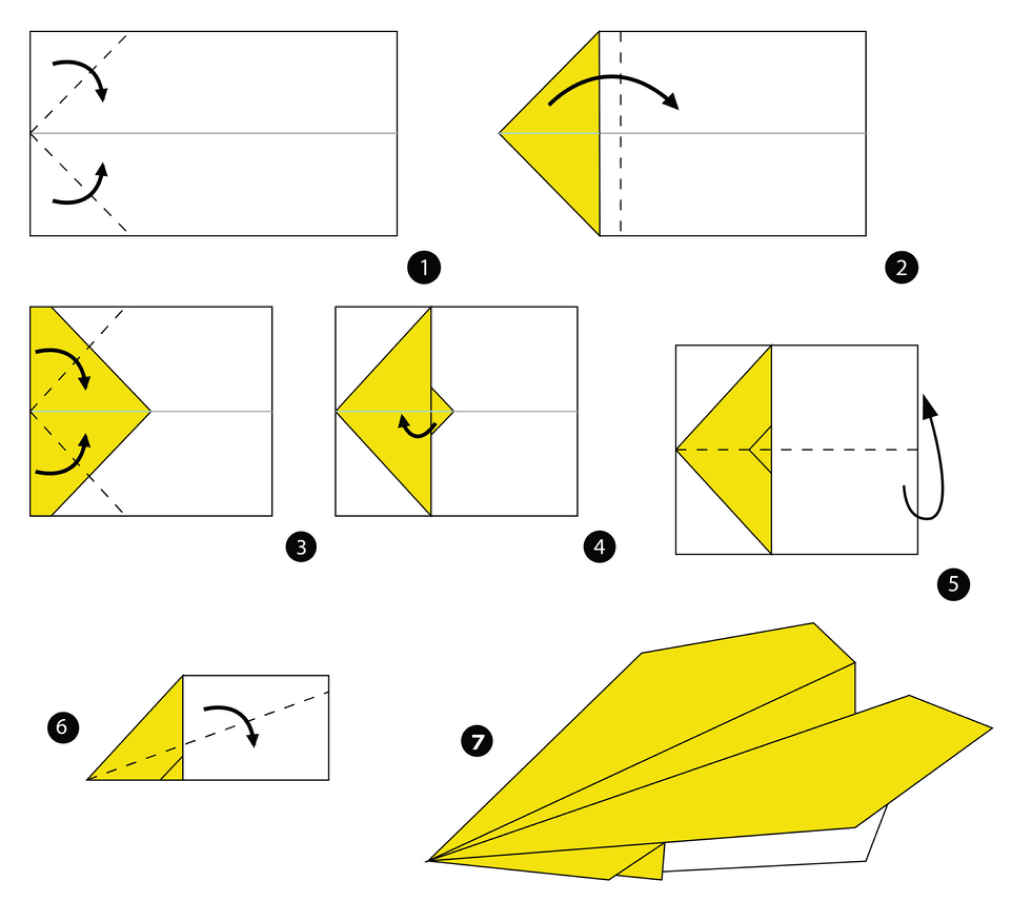 1
2
3
4
5
6
7