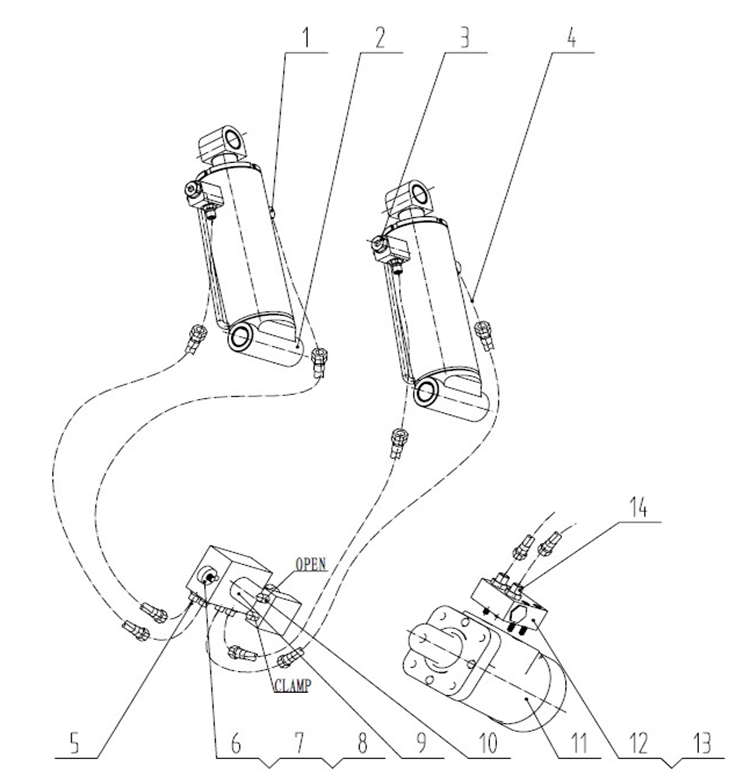 1
2
3
4
14
OPEN
CLAMP
5
6
7
8
9
10
11
12
13