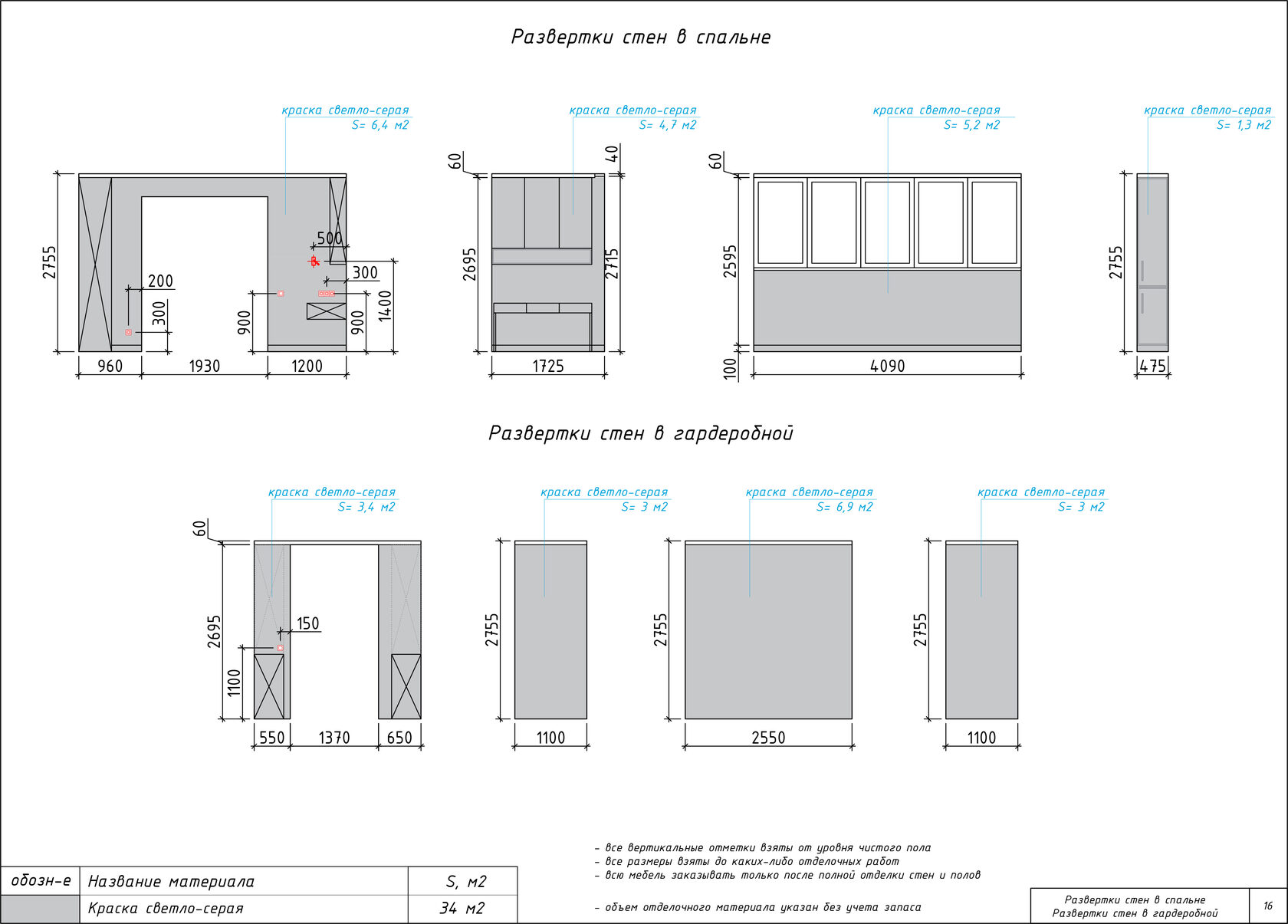 Развертки стен в спальне

краска светло-серая
S= 6,4 м2

2755
500
200
300
300
900
900
1400
960
1930
1200

краска светло-серая
S= 4,7 м2

60
40
2695
2715
1725

краска светло-серая
S= 5,2 м2

60
2595
100
4090

краска светло-серая
S= 1,3 м2

2755
475

Развертки стен в гардеробной

краска светло-серая
S= 3,4 м2

60
2695
150
1100
550
1370
650

краска светло-серая
S= 3 м2

2755
1100

краска светло-серая
S= 6,9 м2

2755
2550

краска светло-серая
S= 3 м2

2755
1100

- все вертикальные отметки взяты от уровня чистого пола
- все размеры взяты до каких-либо отделочных работ
- всю мебель заказывать только после полной отделки стен и полов

- объем отделочного материала указан без учета запаса

| обозн-е | Название материала | S, м2 |
|---|---|---|
| | Краска светло-серая | 34 м2 |

Развертки стен в спальне
Развертки стен в гардеробной
16