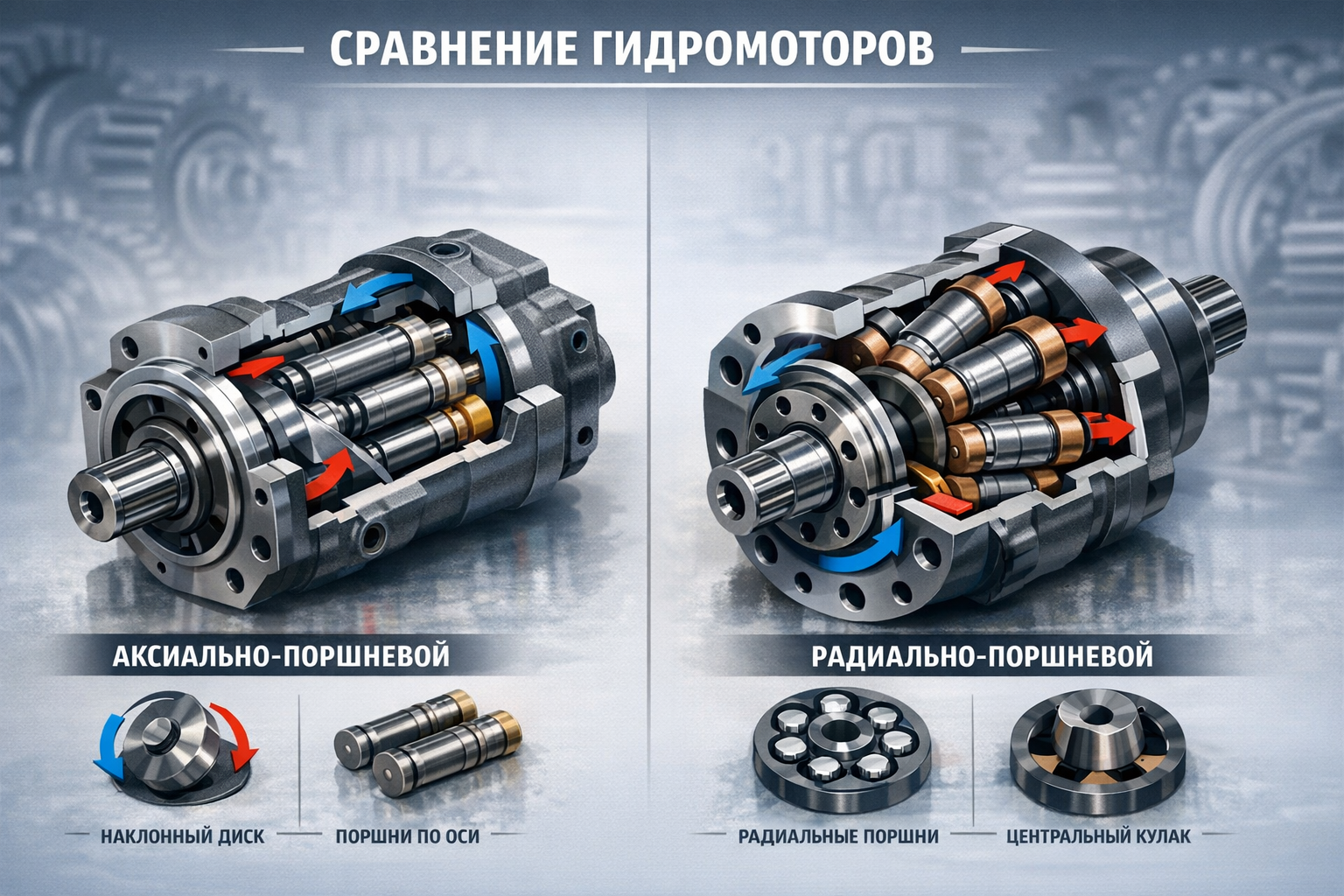 СРАВНЕНИЕ ГИДРОМОТОРОВ

АКСИАЛЬНО-ПОРШНЕВОЙ

НАКЛОННЫЙ ДИСК

ПОРШНИ ПО ОСИ

РАДИАЛЬНО-ПОРШНЕВОЙ

РАДИАЛЬНЫЕ ПОРШНИ

ЦЕНТРАЛЬНЫЙ КУЛАК