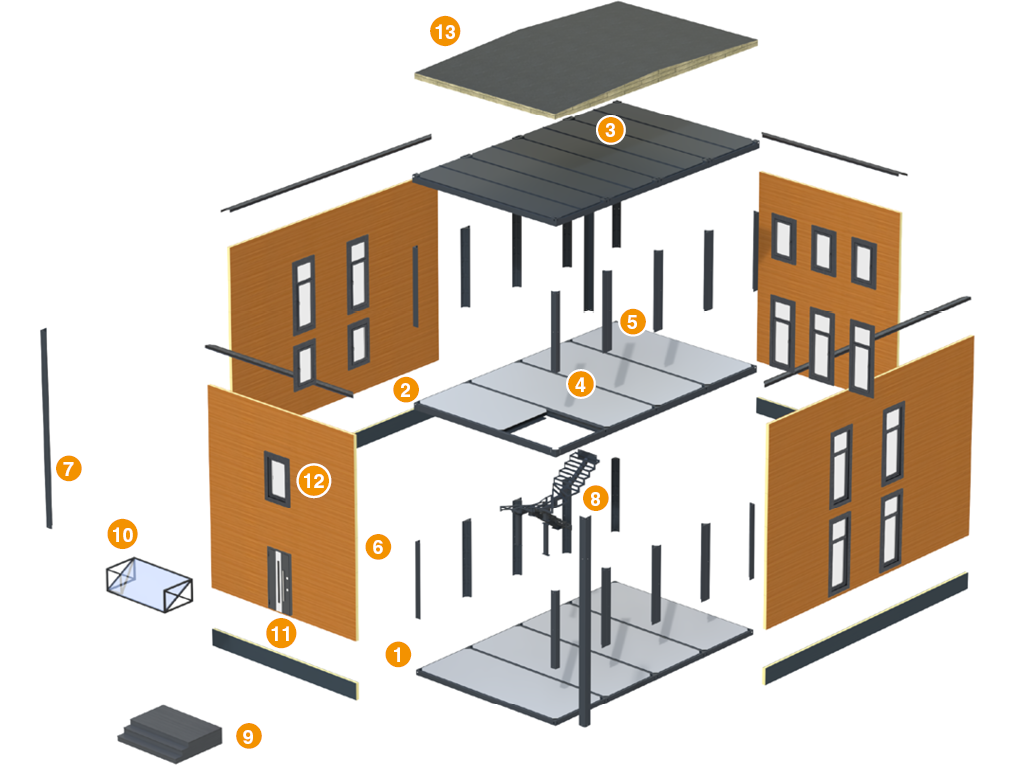 13
3
5
2
4
7
12
8
10
6
11
1
9