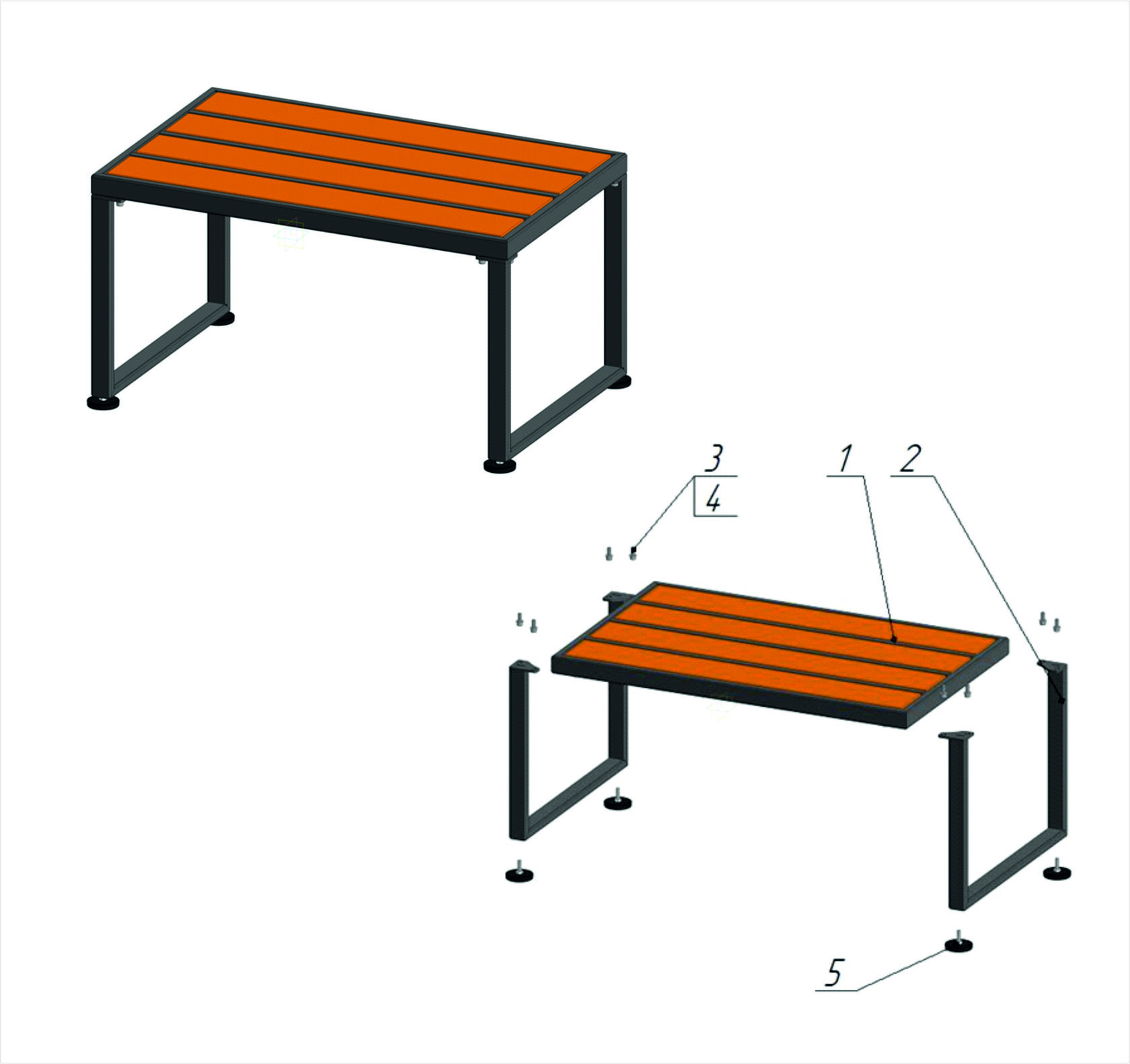 3
4
1
2
5