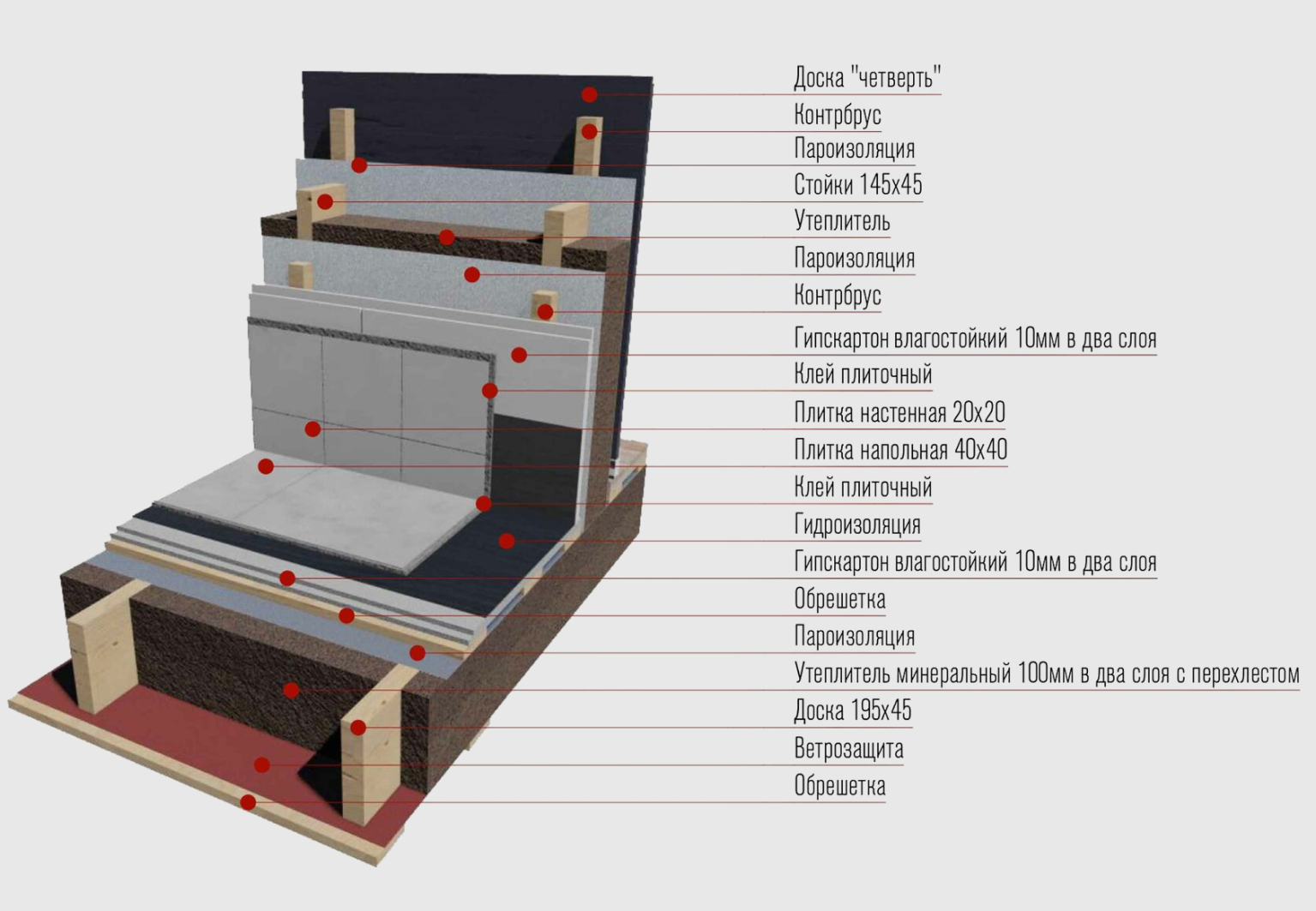 Доска "четверть"
Контрбрус
Пароизоляция
Стойки 145х45
Утеплитель
Пароизоляция
Контрбрус
Гипскартон влагостойкий 10мм в два слоя
Клей плиточный
Плитка настенная 20х20
Плитка напольная 40х40
Клей плиточный
Гидроизоляция
Гипскартон влагостойкий 10мм в два слоя
Обрешетка
Пароизоляция
Утеплитель минеральный 100мм в два слоя с перехлестом
Доска 195х45
Ветрозащита
Обрешетка