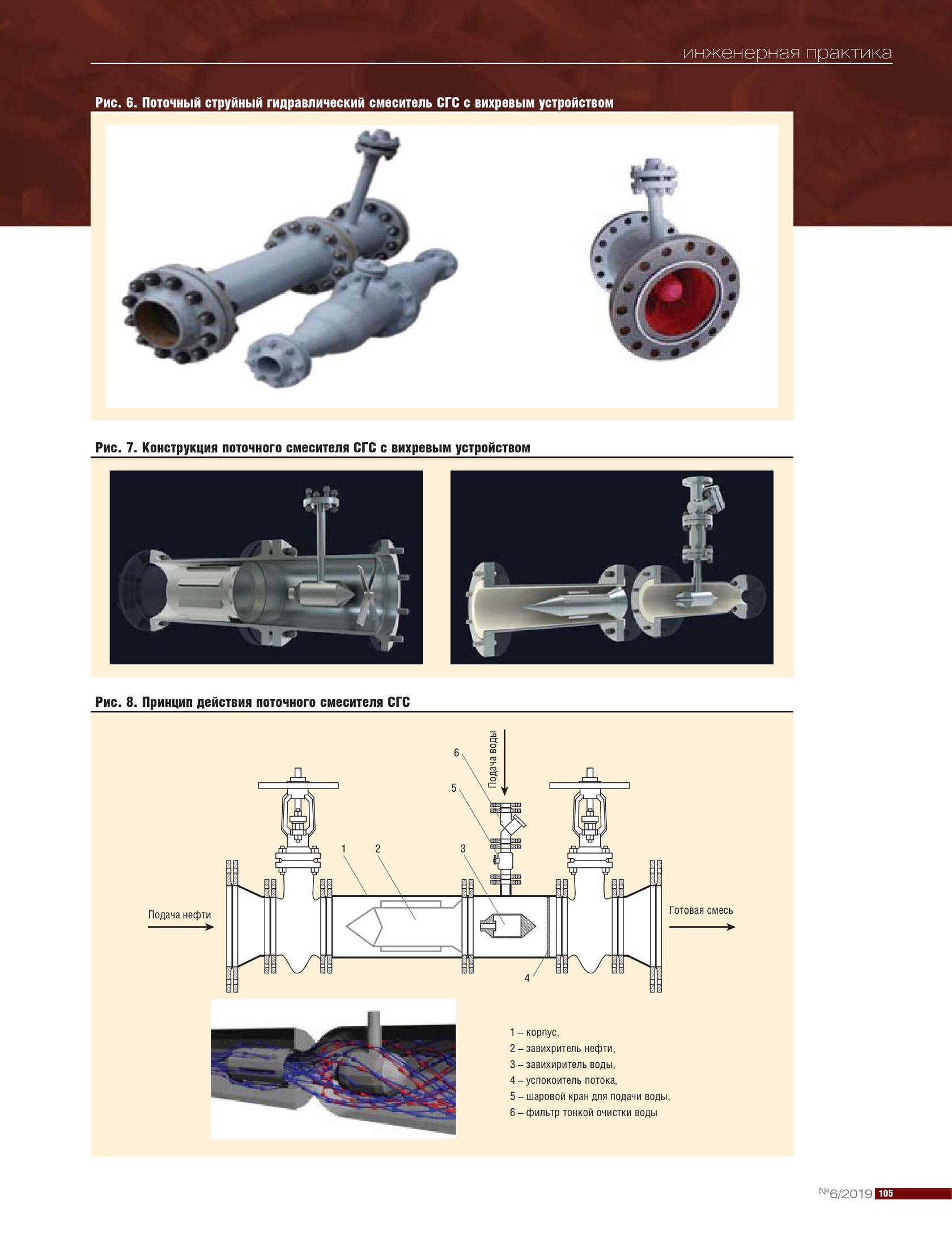 инженерная практика

Рис. 6. Поточный струйный гидравлический смеситель СГС с вихревым устройством

Рис. 7. Конструкция поточного смесителя СГС с вихревым устройством

Рис. 8. Принцип действия поточного смесителя СГС

Подача воды

6

5

1

2

3

Подача нефти

Готовая смесь

4

1 – корпус,
2 – завихритель нефти,
3 – завихиритель воды,
4 – успокоитель потока,
5 – шаровой кран для подачи воды,
6 – фильтр тонкой очистки воды

№6/2019 105