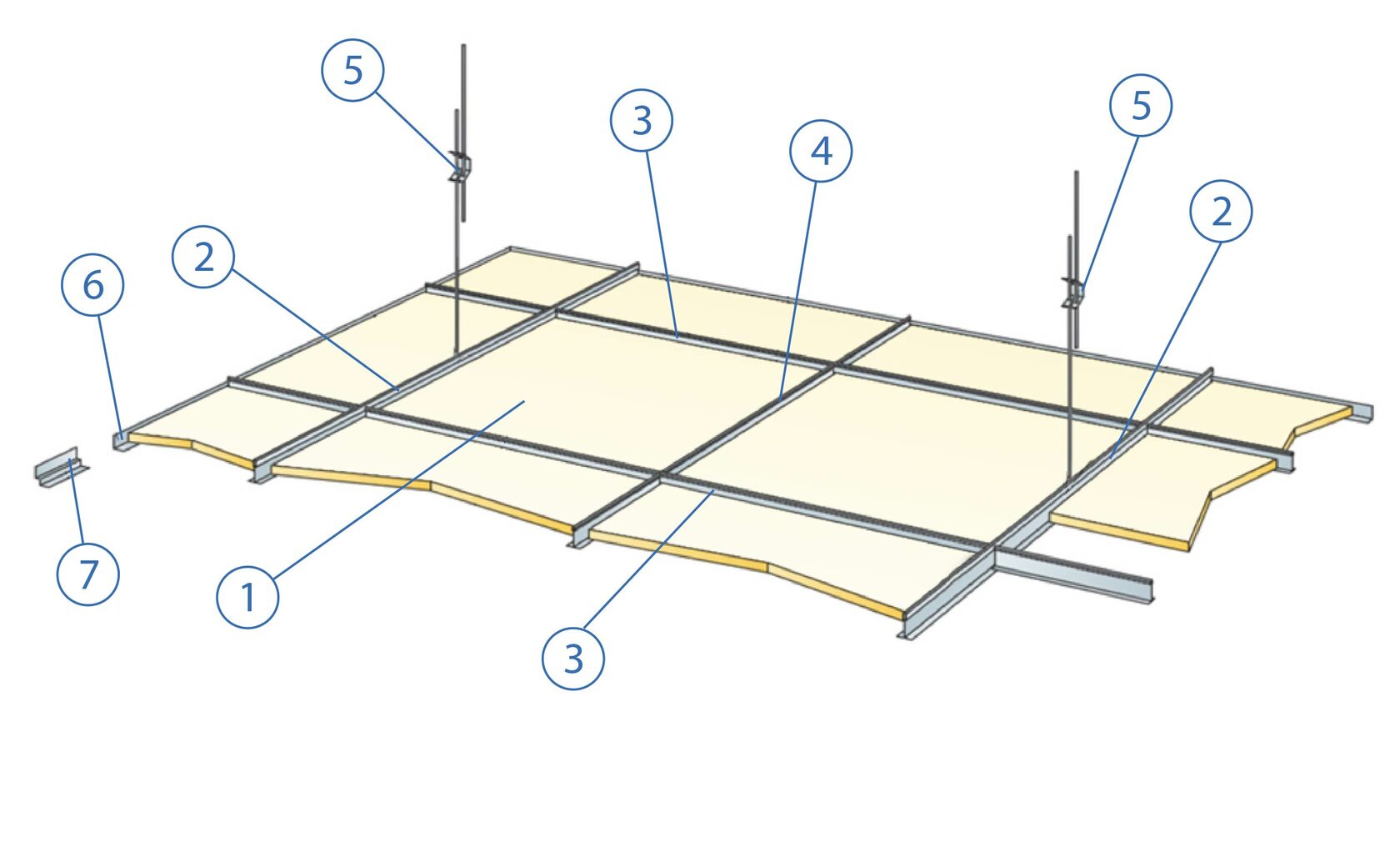 5
3
4
5
2
6
2
7
1
3