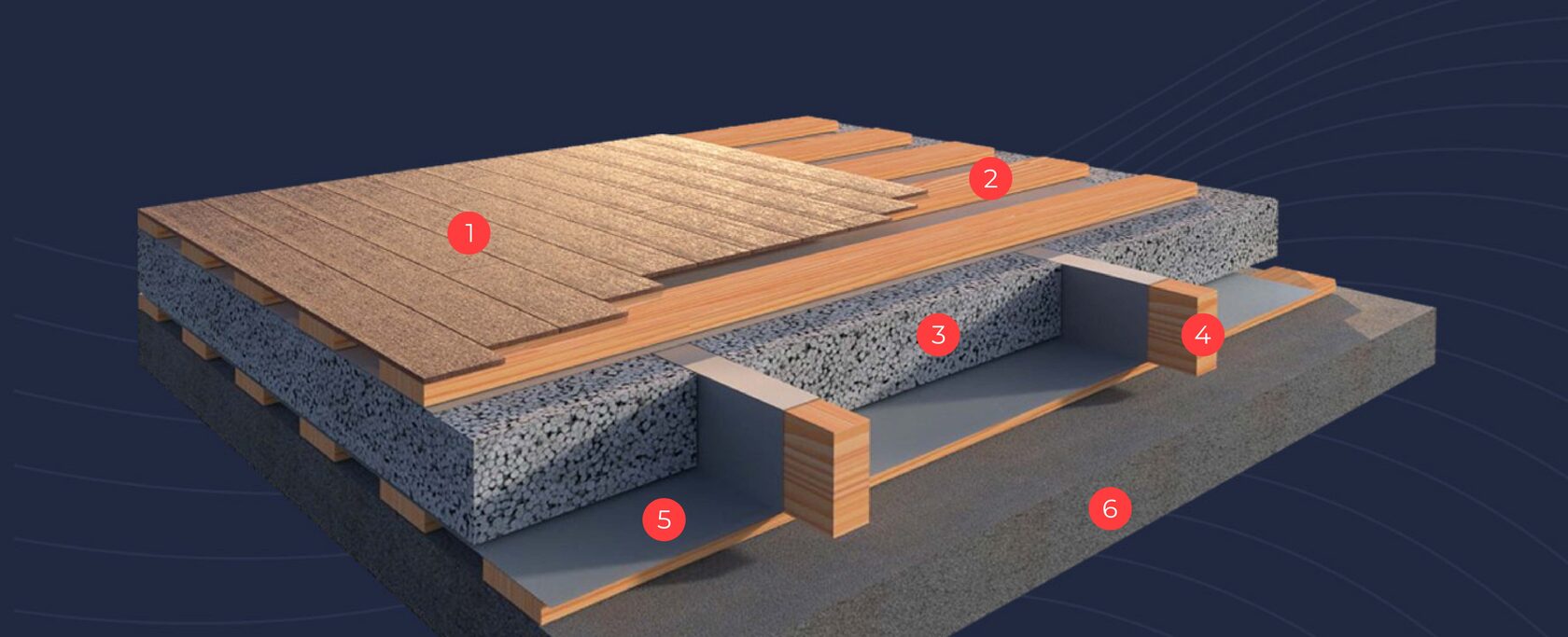 1
2
3
4
5
6