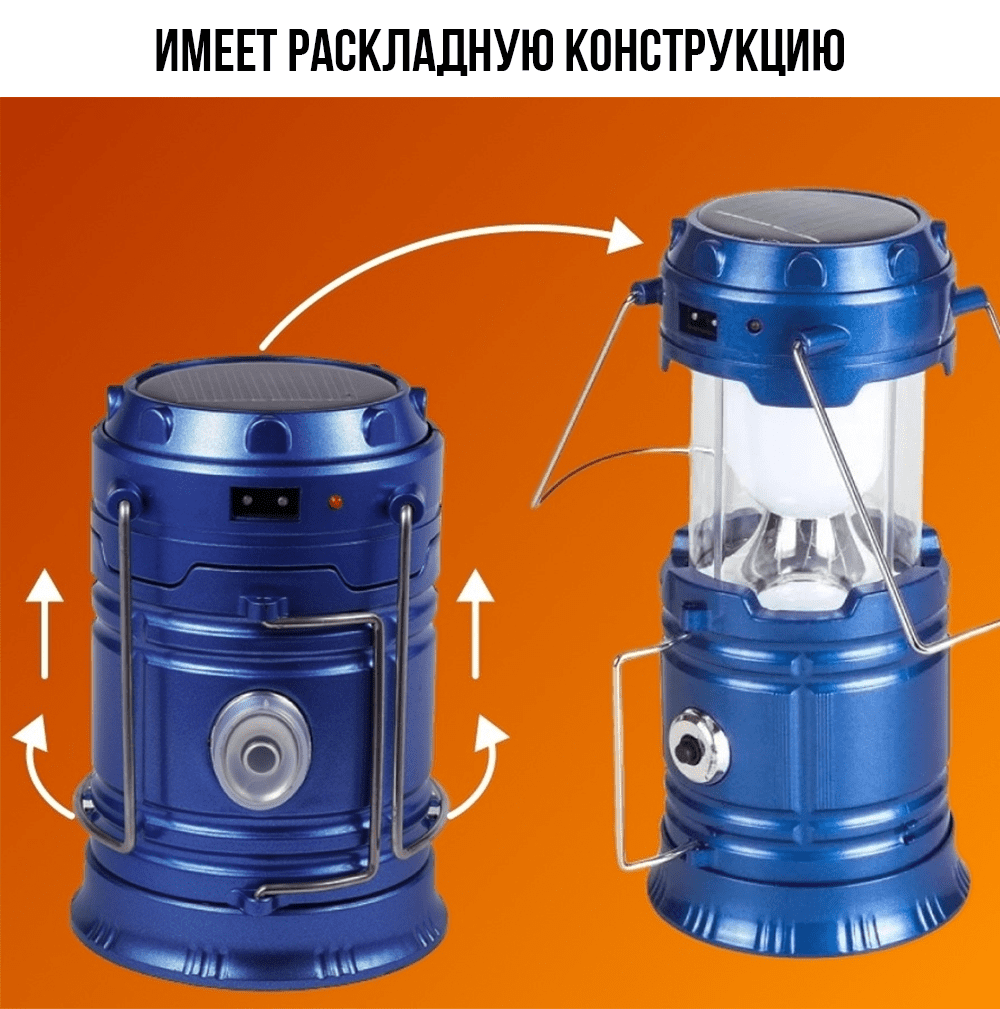 ИМЕЕТ РАСКЛАДНУЮ КОНСТРУКЦИЮ