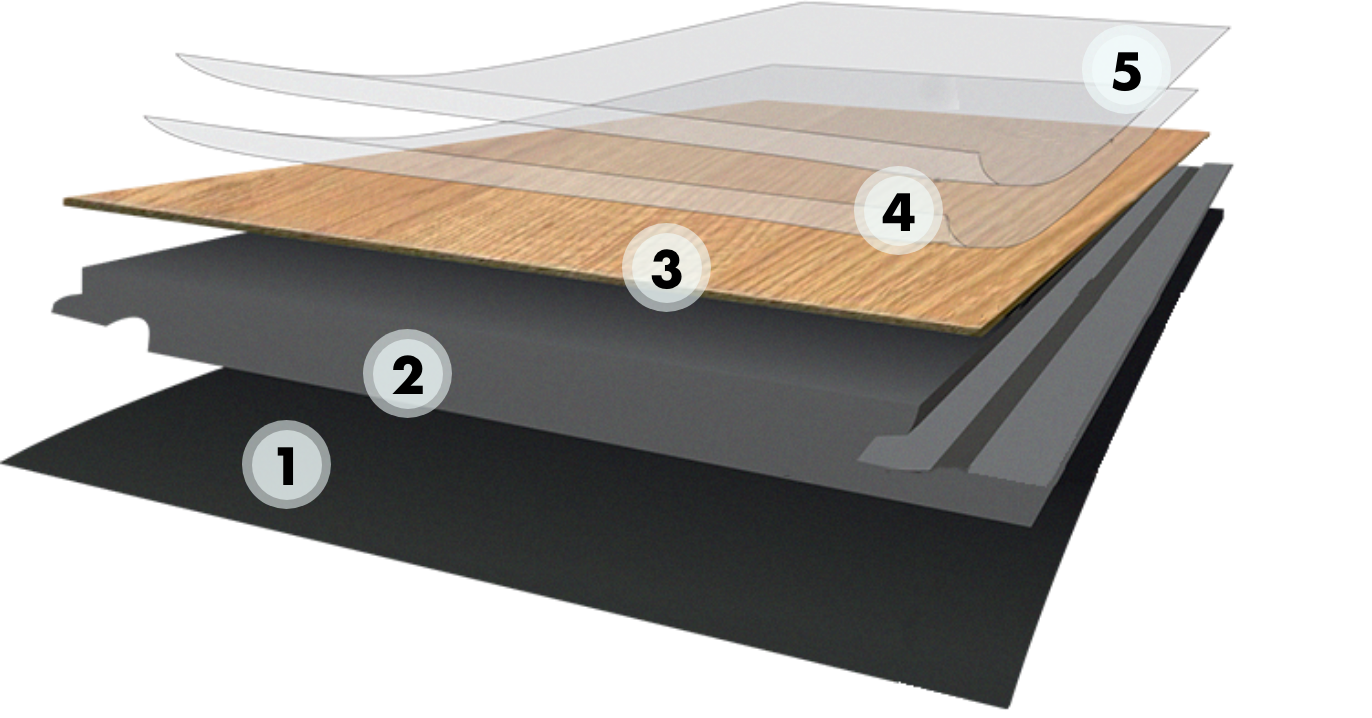 5
4
3
2
1