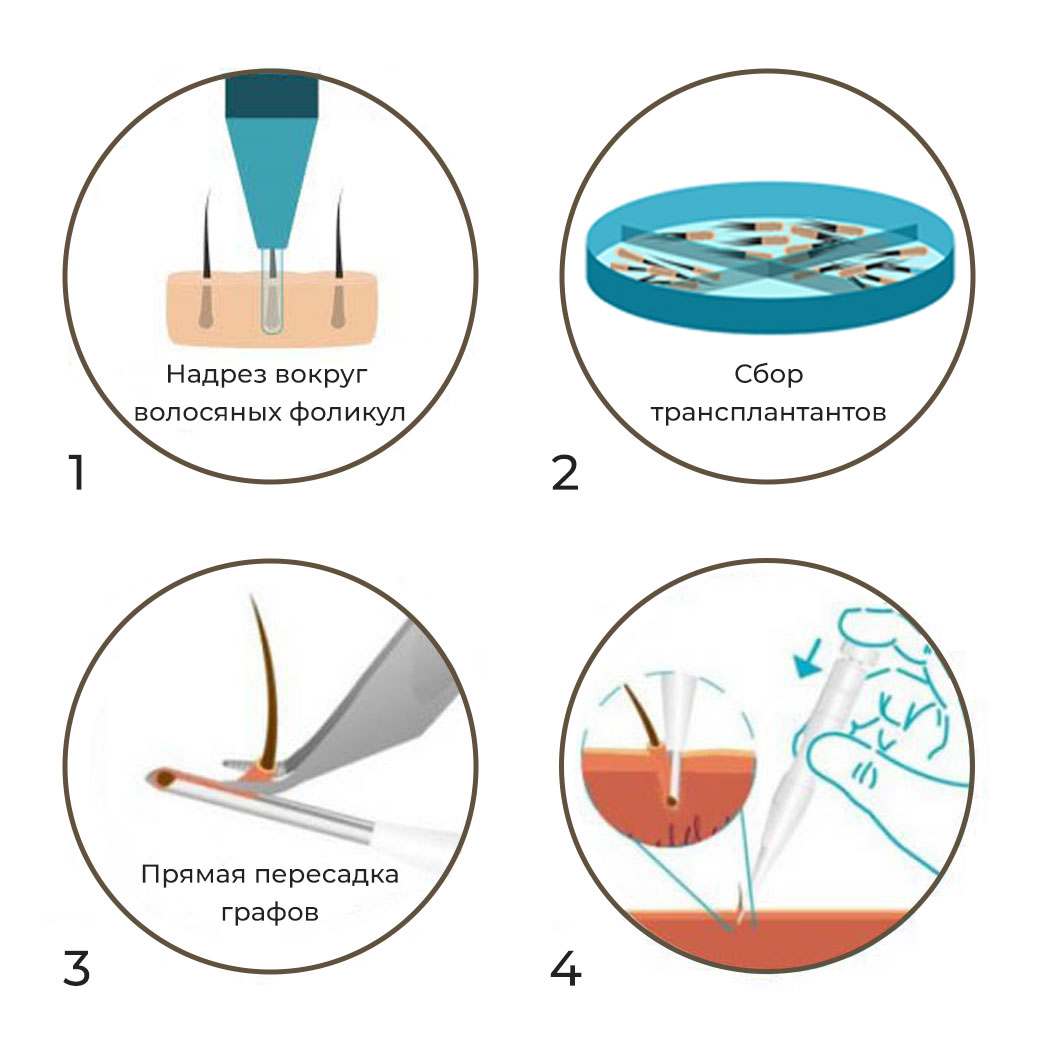 Надрез вокруг волосяных фоликул

1

Сбор трансплантантов

2

Прямая пересадка графов

3

4