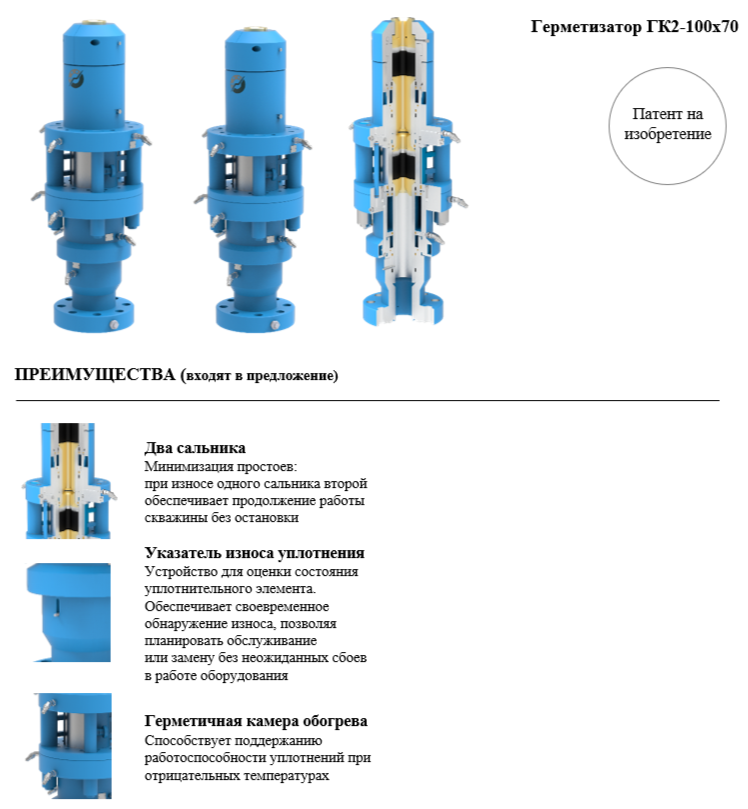 Герметизатор ГК2-100х70

Патент на изобретение

ПРЕИМУЩЕСТВА (входят в предложение)

Два сальника
Минимизация простоев: при износе одного сальника второй обеспечивает продолжение работы скважины без остановки

Указатель износа уплотнения
Устройство для оценки состояния уплотнительного элемента. Обеспечивает своевременное обнаружение износа, позволяя планировать обслуживание или замену без неожиданных сбоев в работе оборудования

Герметичная камера обогрева
Способствует поддержанию работоспособности уплотнений при отрицательных температурах