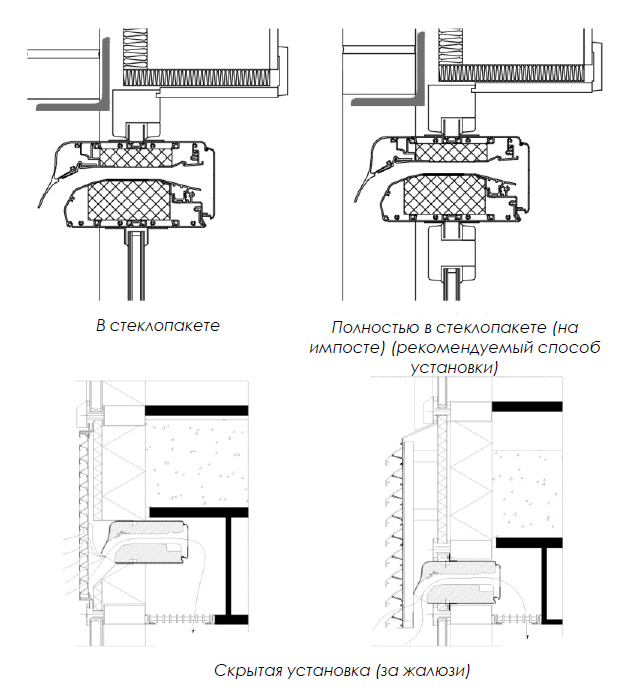 В стеклопакете

Полностью в стеклопакете (на импосте) (рекомендуемый способ установки)

Скрытая установка (за жалюзи)