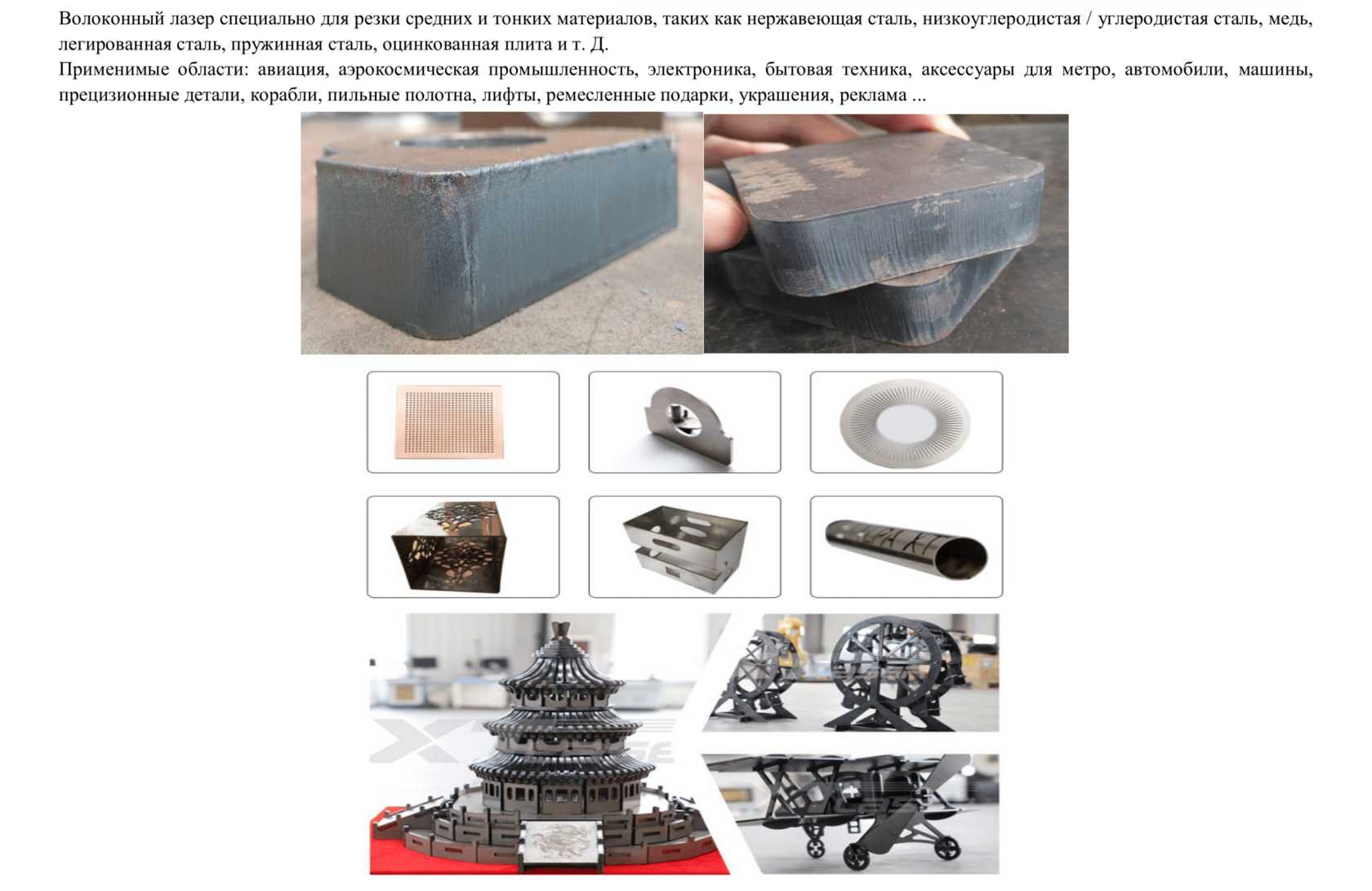 Волоконный лазер специально для резки средних и тонких материалов, таких как нержавеющая сталь, низкоуглеродистая / углеродистая сталь, медь, легированная сталь, пружинная сталь, оцинкованная плита и т. Д.
Применимые области: авиация, аэрокосмическая промышленность, электроника, бытовая техника, аксессуары для метро, автомобили, машины, прецизионные детали, корабли, пильные полотна, лифты, ремесленные подарки, украшения, реклама ...