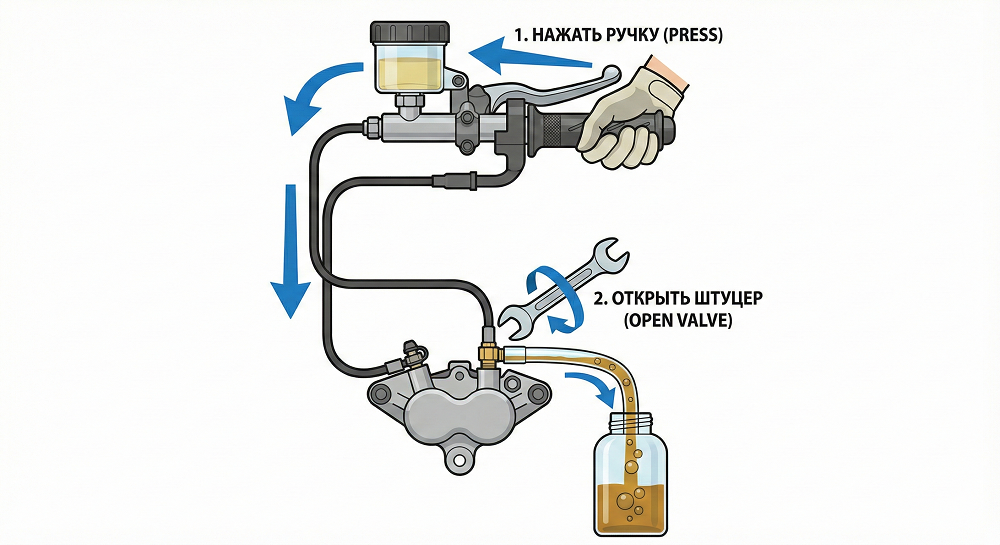 1. НАЖАТЬ РУЧКУ (PRESS)

2. ОТКРЫТЬ ШТУЦЕР (OPEN VALVE)