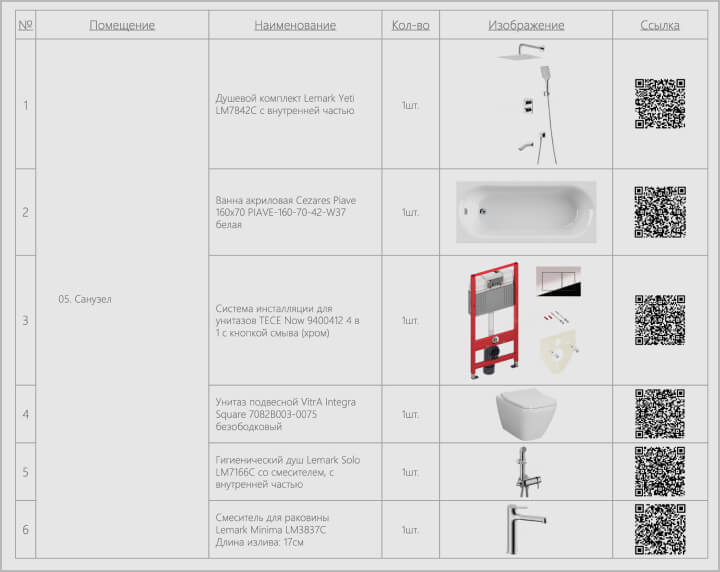 | № | Помещение | Наименование | Кол-во | Изображение | Ссылка |
|---|---|---|---|---|---|
| 1 | 05. Санузел | Душевой комплект Lemark Yeti LM7842C с внутренней частью | 1шт. | | |
| 2 | | Ванна акриловая Cezares Piave 160x70 PIAVE-160-70-42-W37 белая | 1шт. | | |
| 3 | | Система инсталляции для унитазов TECE Now 9400412 4 в 1 с кнопкой смыва (хром) | 1шт. | | |
| 4 | | Унитаз подвесной VitrA Integra Square 7082B003-0075 безободковый | 1шт. | | |
| 5 | | Гигиенический душ Lemark Solo LM7166C со смесителем, с внутренней частью | 1шт. | | |
| 6 | | Смеситель для раковины Lemark Minima LM3837C Длина излива: 17см | 1шт. | | |