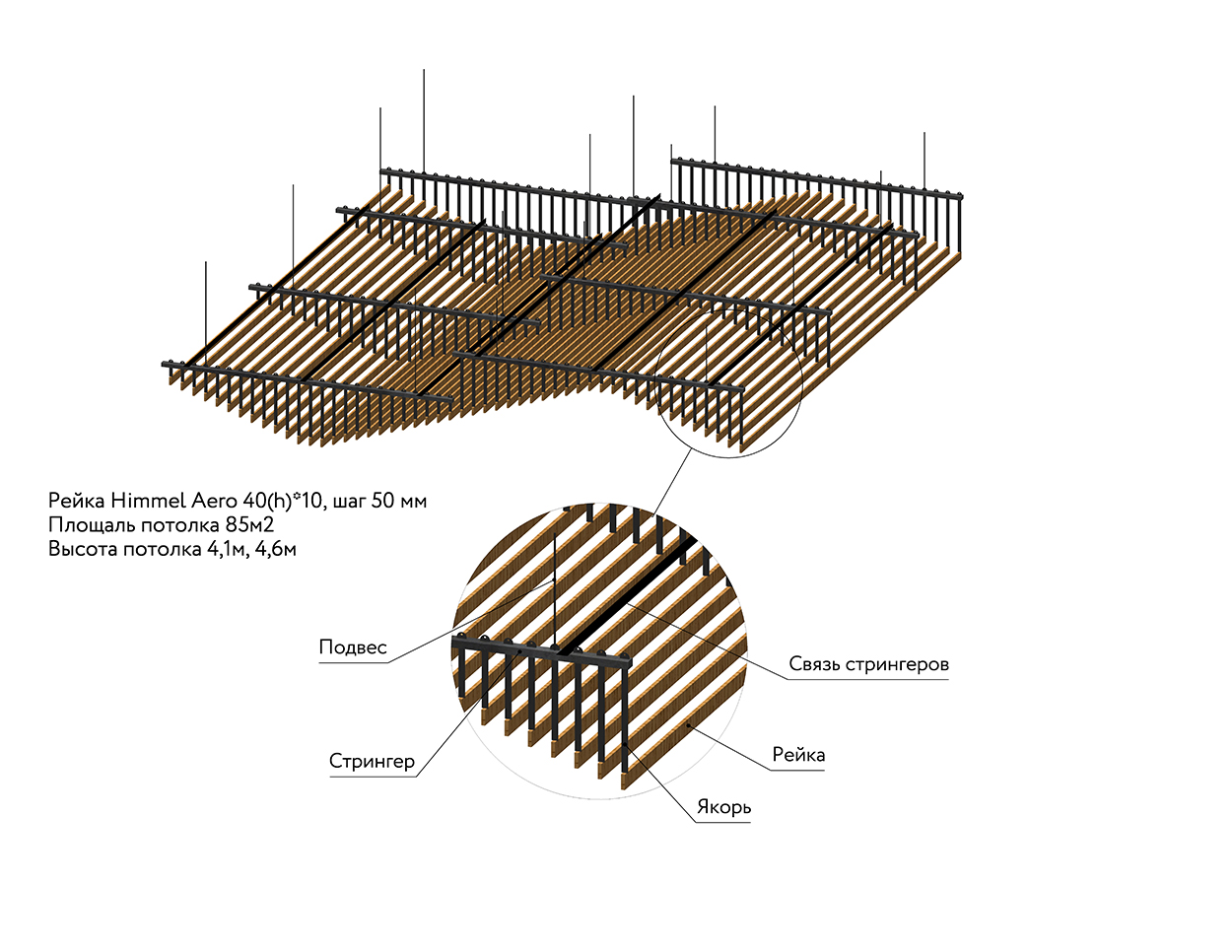 Рейка Himmel Aero 40(h)*10, шаг 50 мм
Площаль потолка 85м2
Высота потолка 4,1м, 4,6м

Подвес

Связь стрингеров

Стрингер

Рейка

Якорь