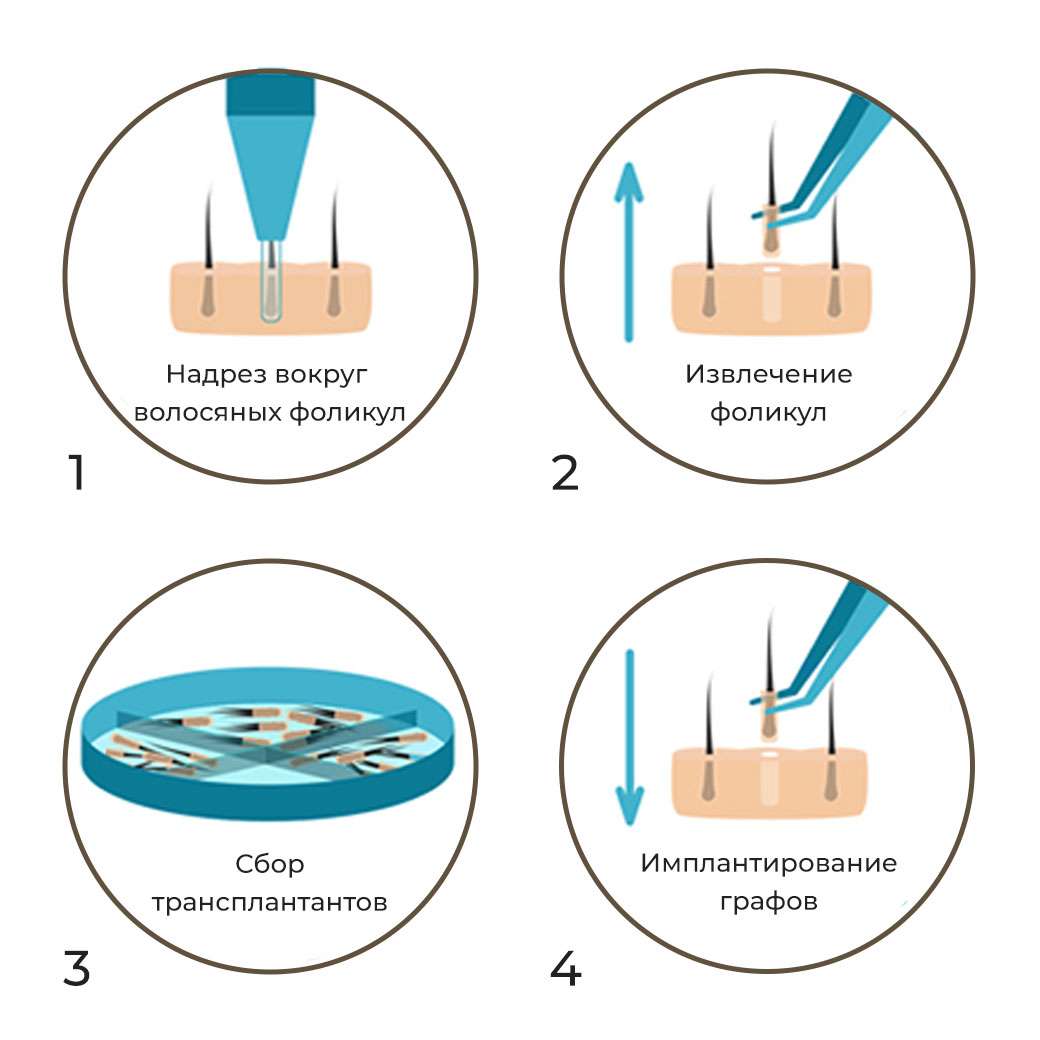 Надрез вокруг волосяных фоликул

1

Извлечение фоликул

2

Сбор трансплантантов

3

Имплантирование графов

4