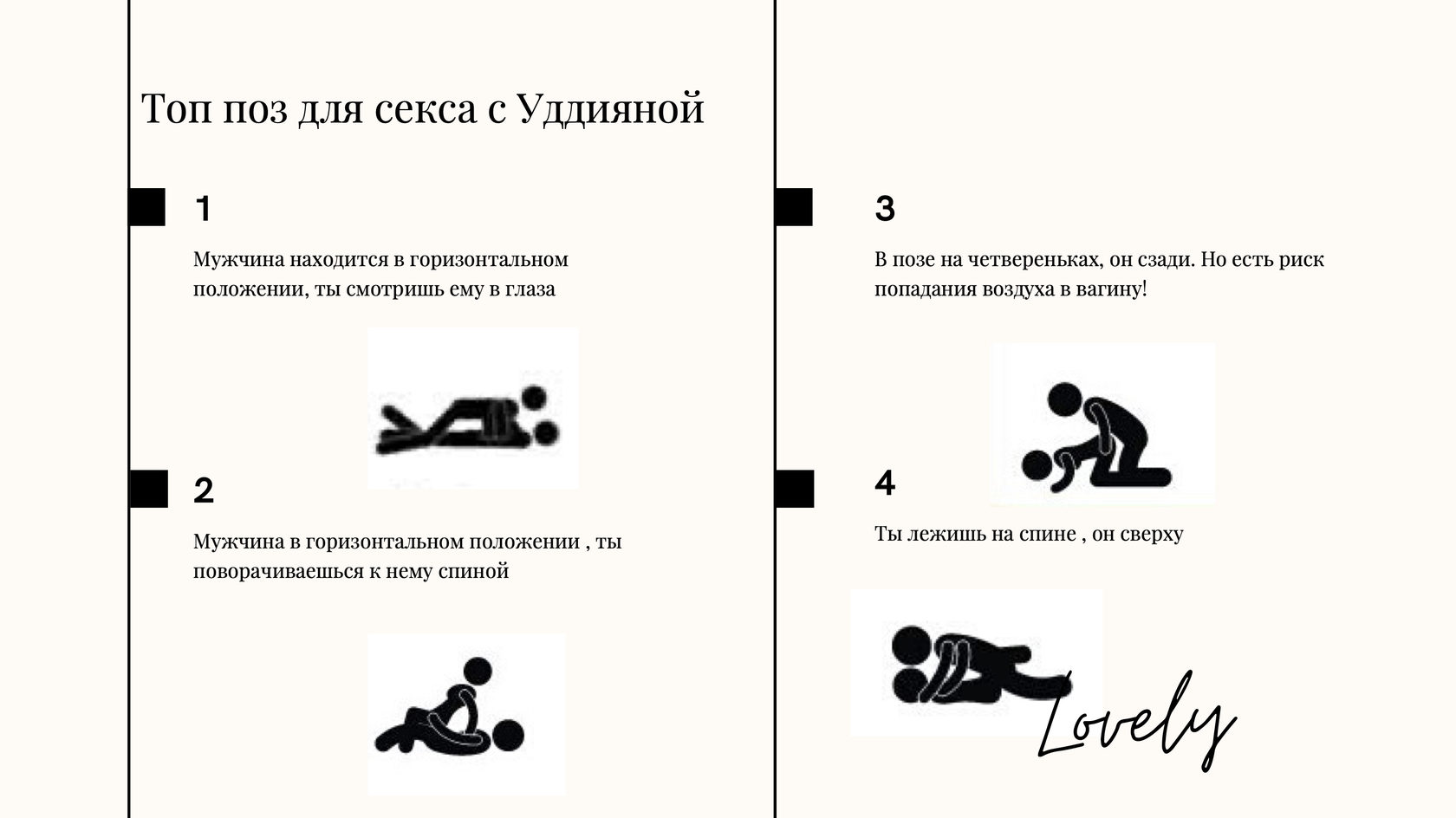 Топ поз для секса с Уддияной

1

Мужчина находится в горизонтальном положении, ты смотришь ему в глаза

2

Мужчина в горизонтальном положении , ты поворачиваешься к нему спиной

3

В позе на четвереньках, он сзади. Но есть риск попадания воздуха в вагину!

4

Ты лежишь на спине , он сверху

Lovely