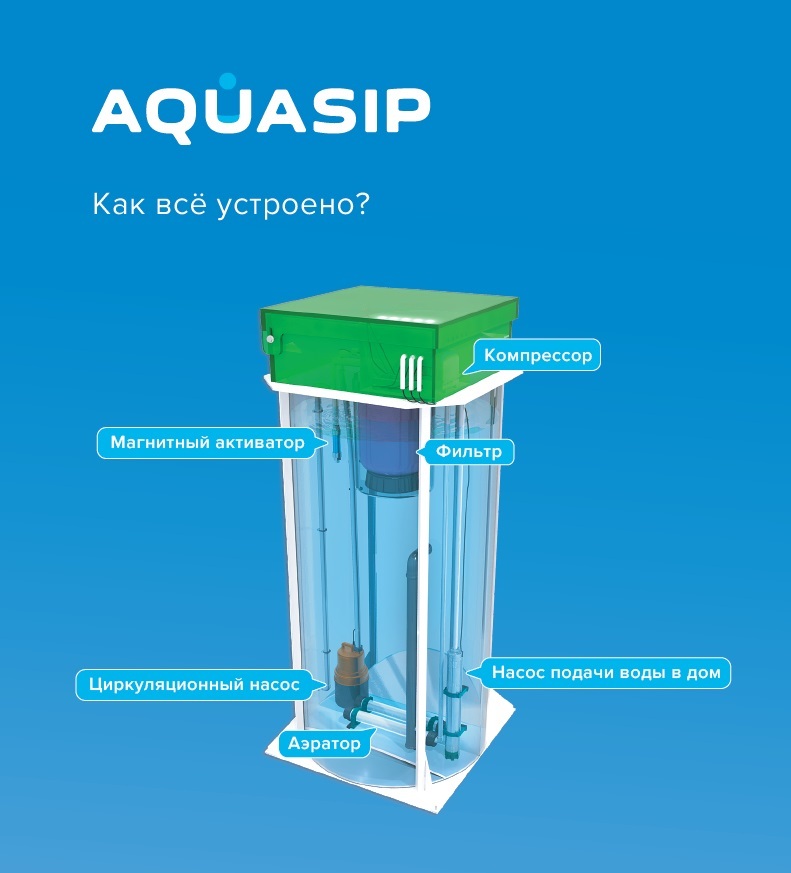 AQUASIP

Как всё устроено?

Компрессор

Магнитный активатор

Фильтр

Циркуляционный насос

Насос подачи воды в дом

Аэратор