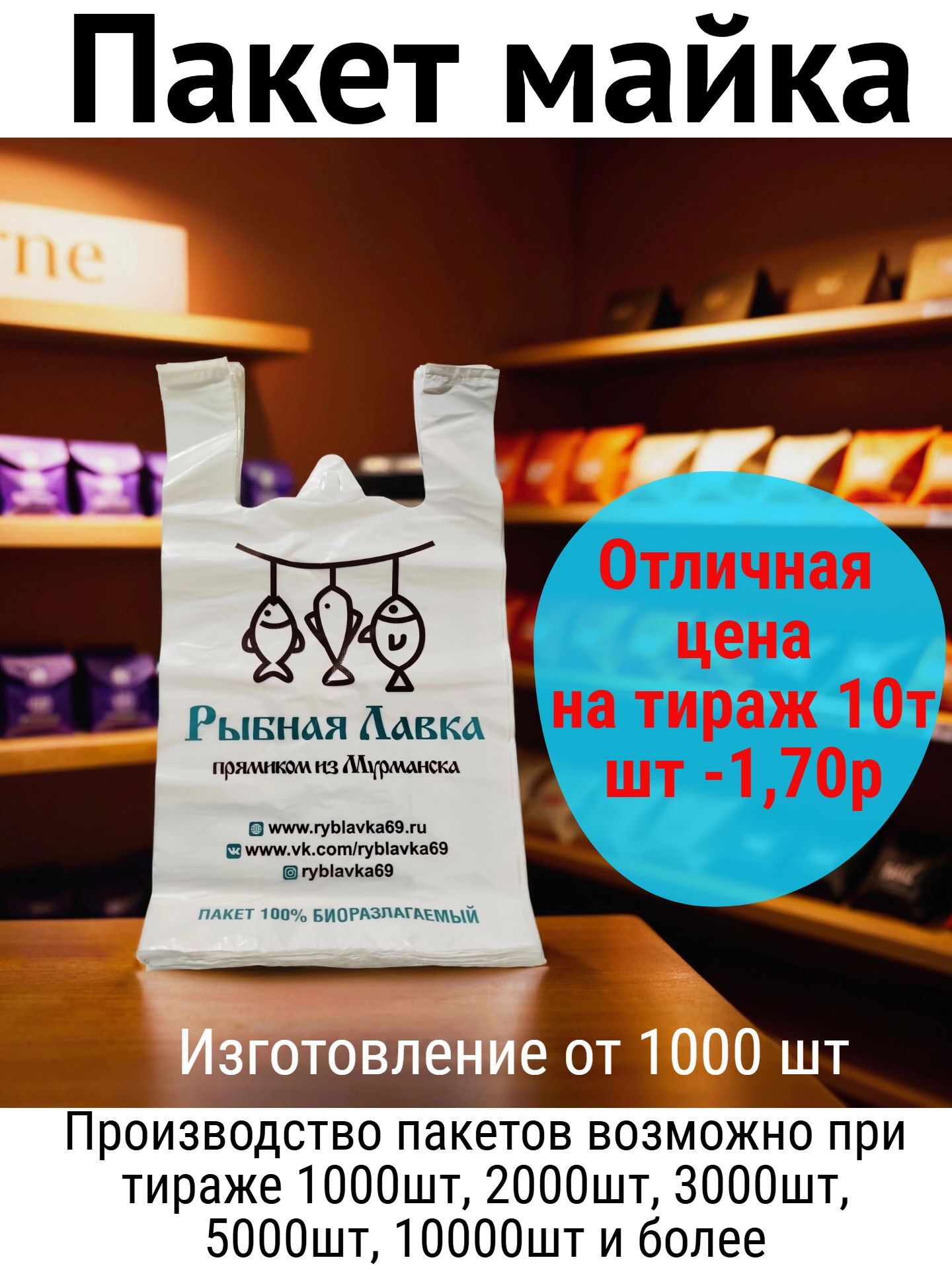 Пакет майка

rne

Рыбная Лавка
прямиком из Мурманска

www.ryblavka69.ru
www.vk.com/ryblavka69
ryblavka69

ПАКЕТ 100% БИОРАЗЛАГАЕМЫЙ

Отличная цена на тираж 10т шт -1,70р

Изготовление от 1000 шт

Производство пакетов возможно при тираже 1000шт, 2000шт, 3000шт, 5000шт, 10000шт и более