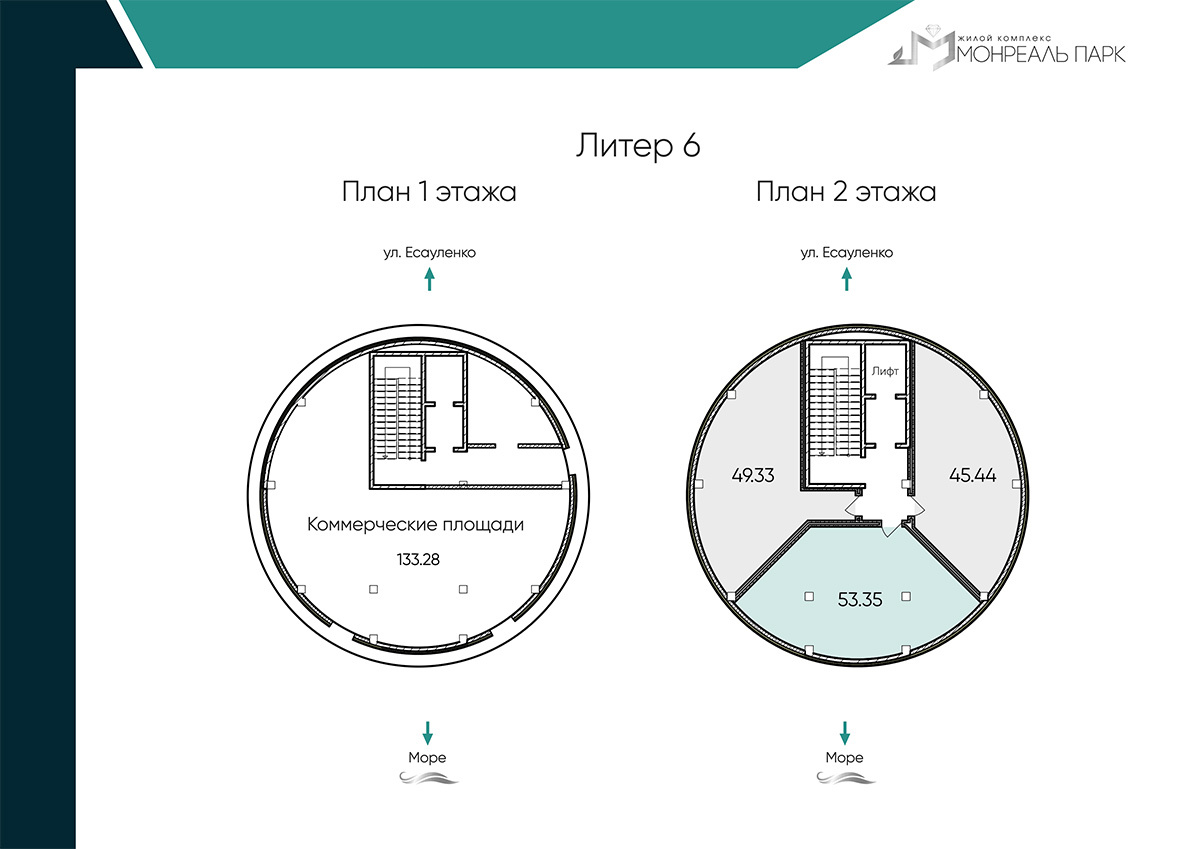 жилой комплекс
МОНРЕАЛЬ ПАРК

Литер 6

План 1 этажа

ул. Есауленко

Коммерческие площади

133.28

Море

План 2 этажа

ул. Есауленко

Лифт

49.33

45.44

53.35

Море