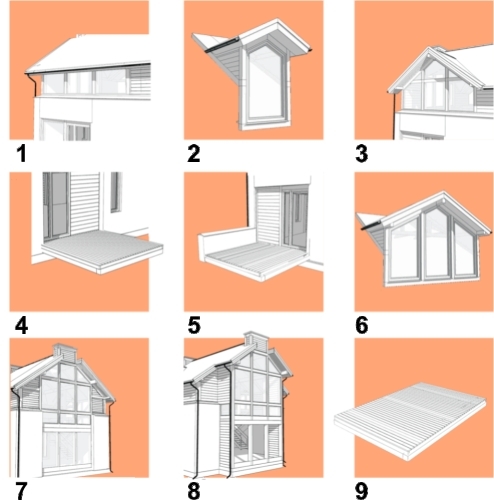 1

2

3

4

5

6

7

8

9