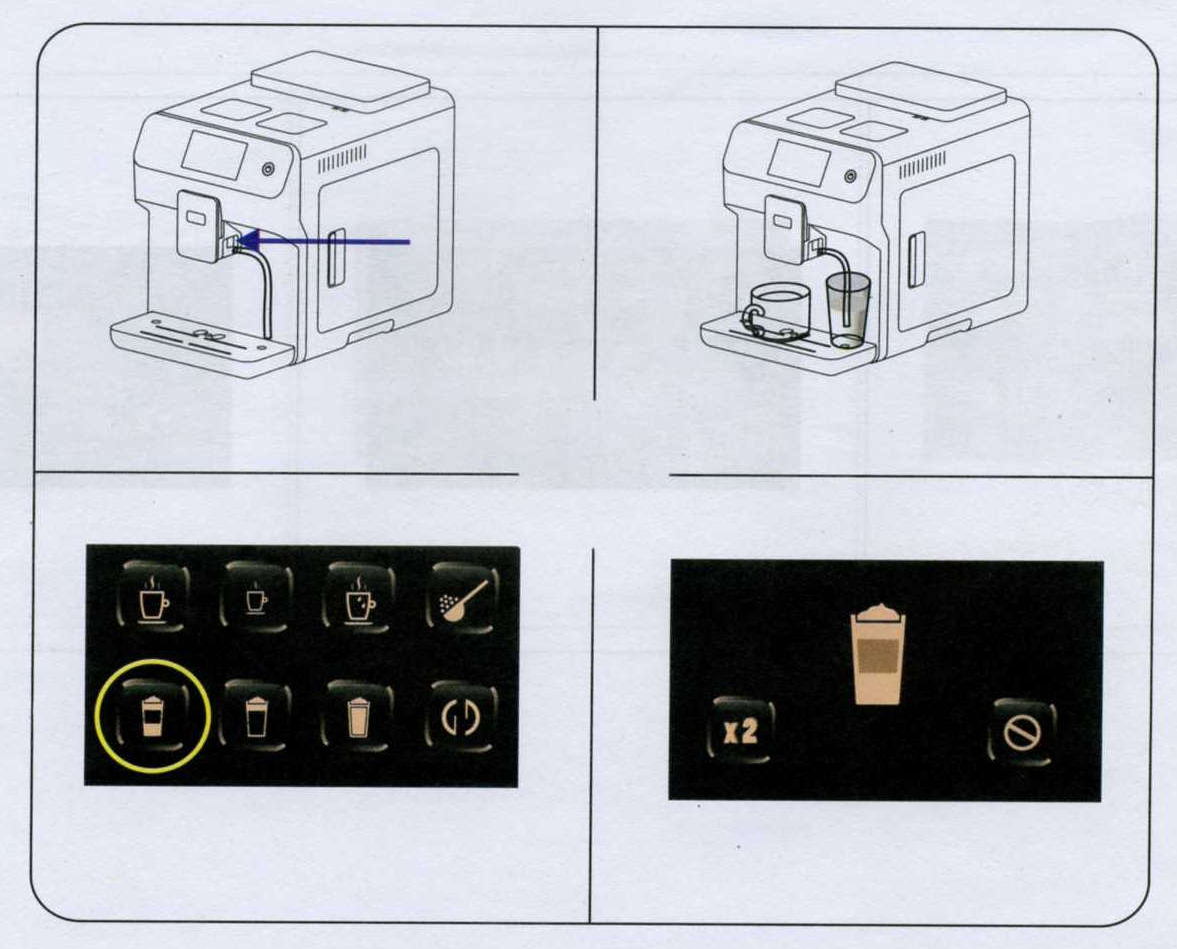 x2