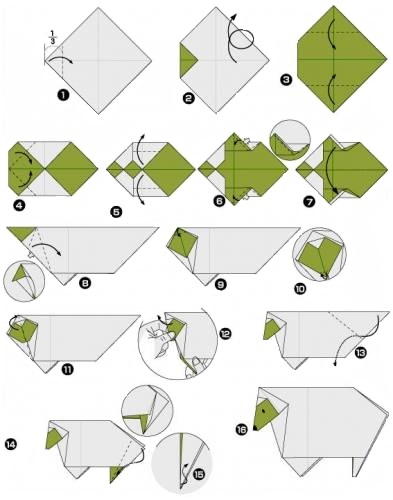 $\frac{1}{3}$

1

2

3

4

5

6

7

8

9

10

11

12

13

14

15

16