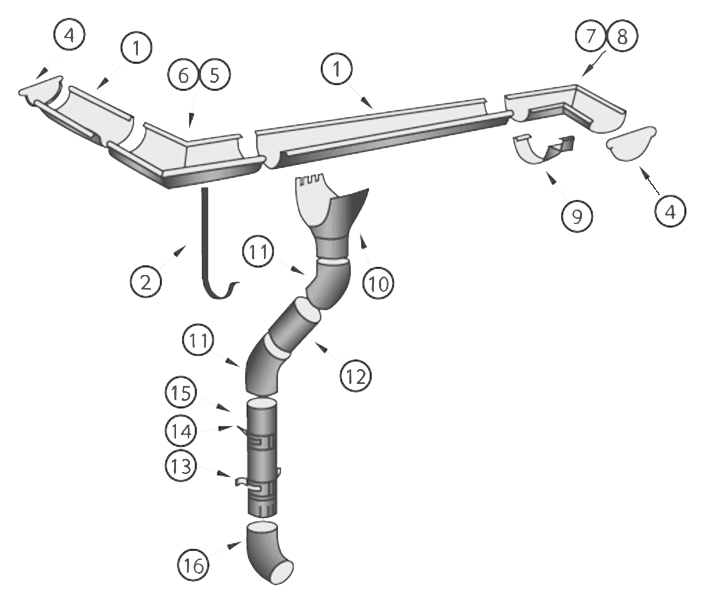 4
1
6 5
1
7 8
9
4
2
11
10
11
12
15
14
13
16