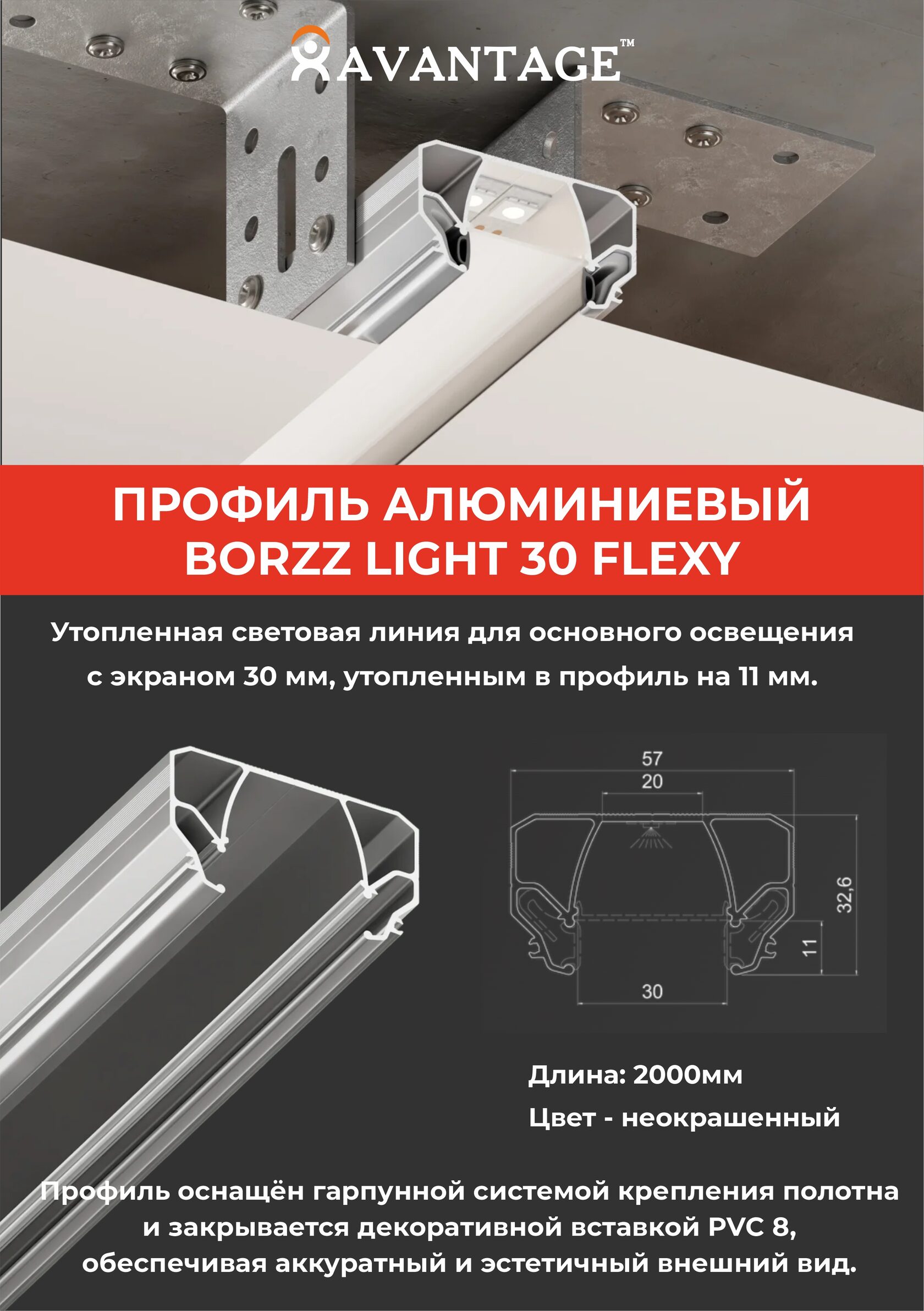 AVANTAGE™

ПРОФИЛЬ АЛЮМИНИЕВЫЙ BORZZ LIGHT 30 FLEXY

Утопленная световая линия для основного освещения с экраном 30 мм, утопленным в профиль на 11 мм.

57
20
32,6
11
30

Длина: 2000мм
Цвет - неокрашенный

Профиль оснащён гарпунной системой крепления полотна и закрывается декоративной вставкой PVC 8, обеспечивая аккуратный и эстетичный внешний вид.