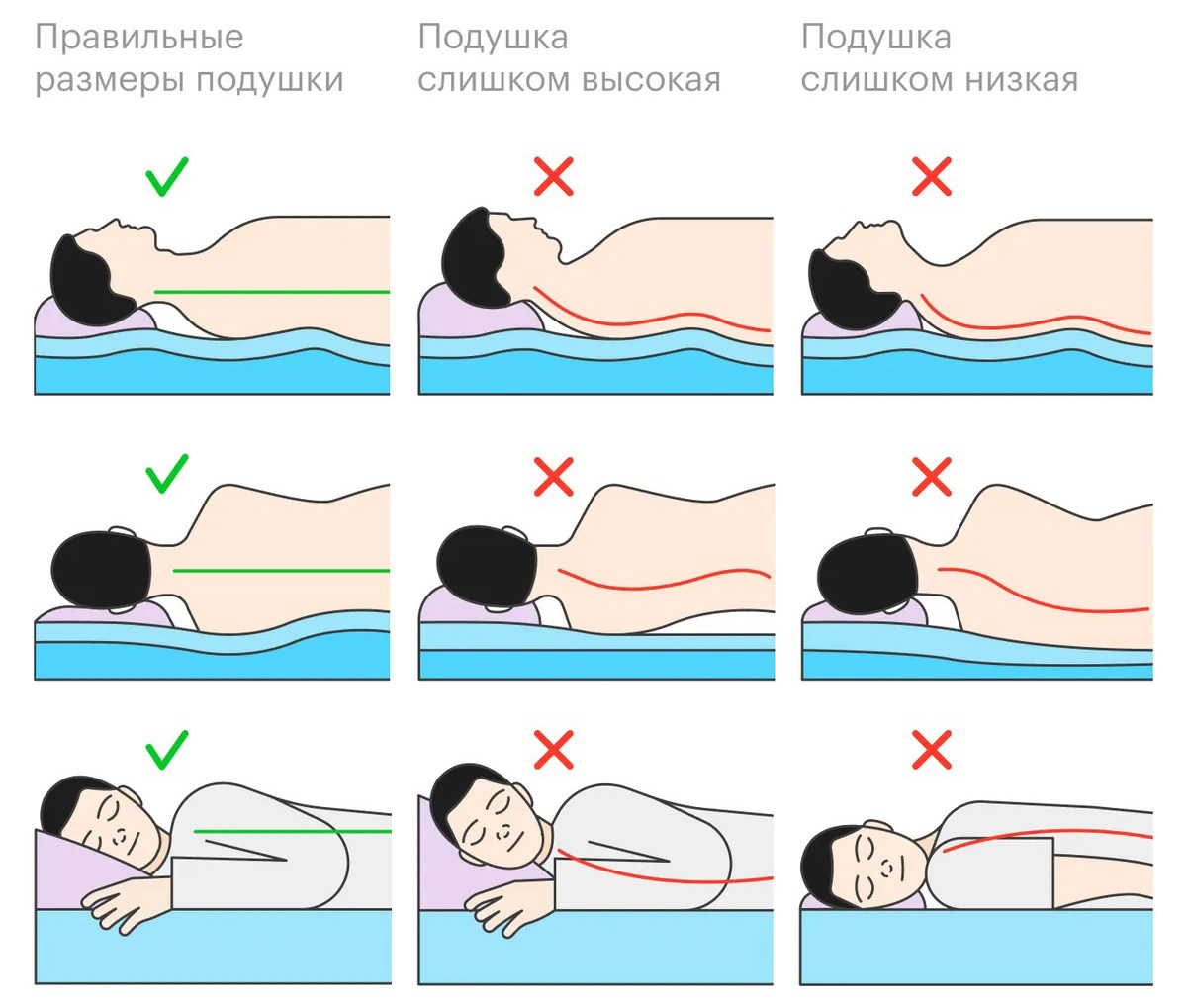 Правильные размеры подушки

Подушка слишком высокая

Подушка слишком низкая