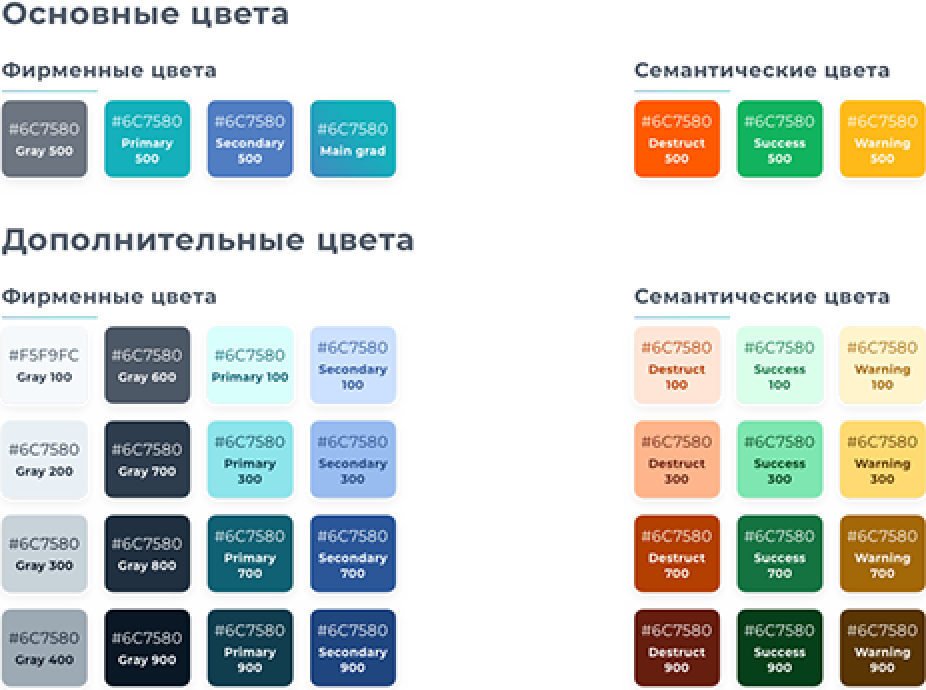 Основные цвета

Фирменные цвета

#6C7580
Gray 500

#6C7580
Primary 500

#6C7580
Secondary 500

#6C7580
Main grad

Семантические цвета

#6C7580
Destruct 500

#6C7580
Success 500

#6C7580
Warning 500

Дополнительные цвета

Фирменные цвета

#F5F9FC
Gray 100

#6C7580
Gray 600

#6C7580
Primary 100

#6C7580
Secondary 100

#6C7580
Gray 200

#6C7580
Gray 700

#6C7580
Primary 300

#6C7580
Secondary 300

#6C7580
Gray 300

#6C7580
Gray 800

#6C7580
Primary 700

#6C7580
Secondary 700

#6C7580
Gray 400

#6C7580
Gray 900

#6C7580
Primary 900

#6C7580
Secondary 900

Семантические цвета

#6C7580
Destruct 100

#6C7580
Success 100

#6C7580
Warning 100

#6C7580
Destruct 300

#6C7580
Success 300

#6C7580
Warning 300

#6C7580
Destruct 700

#6C7580
Success 700

#6C7580
Warning 700

#6C7580
Destruct 900

#6C7580
Success 900

#6C7580
Warning 900