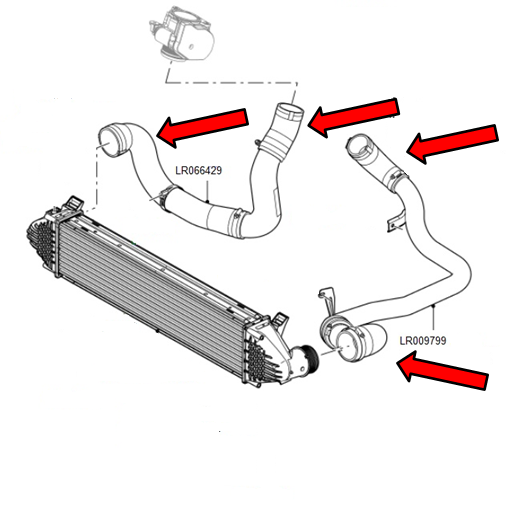 LR066429

LR009799