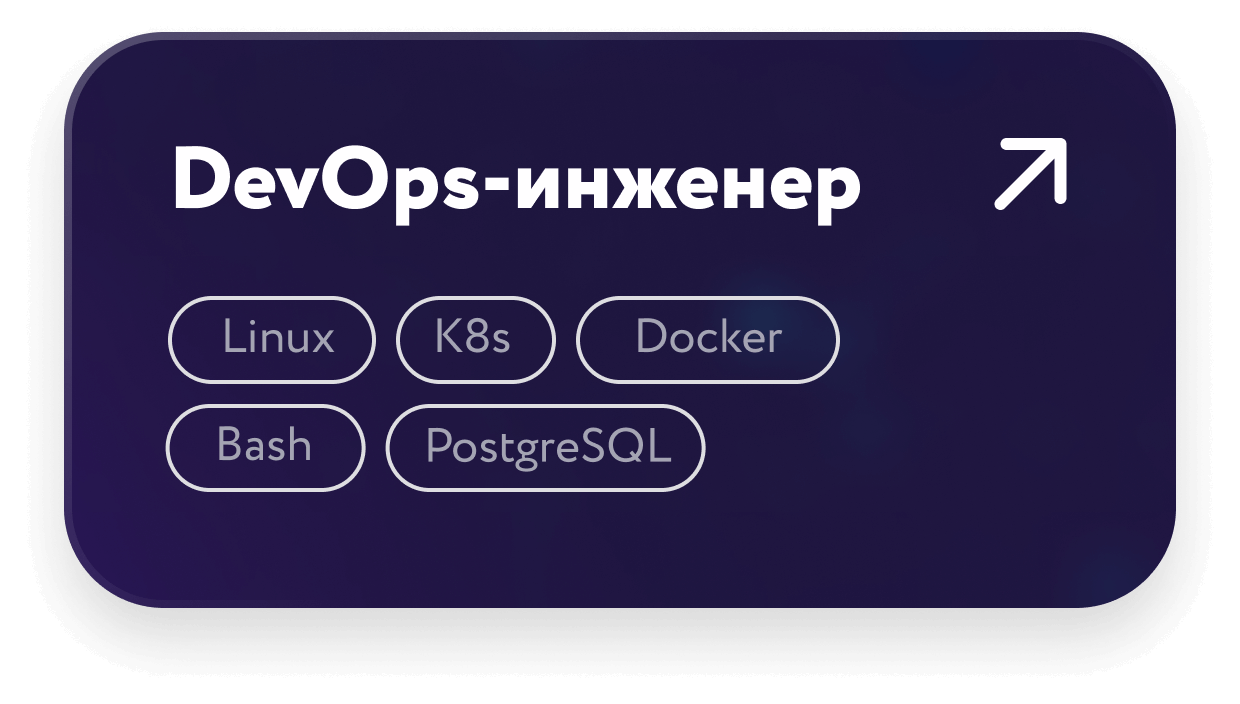 DevOps-инженер

Linux K8s Docker
Bash PostgreSQL