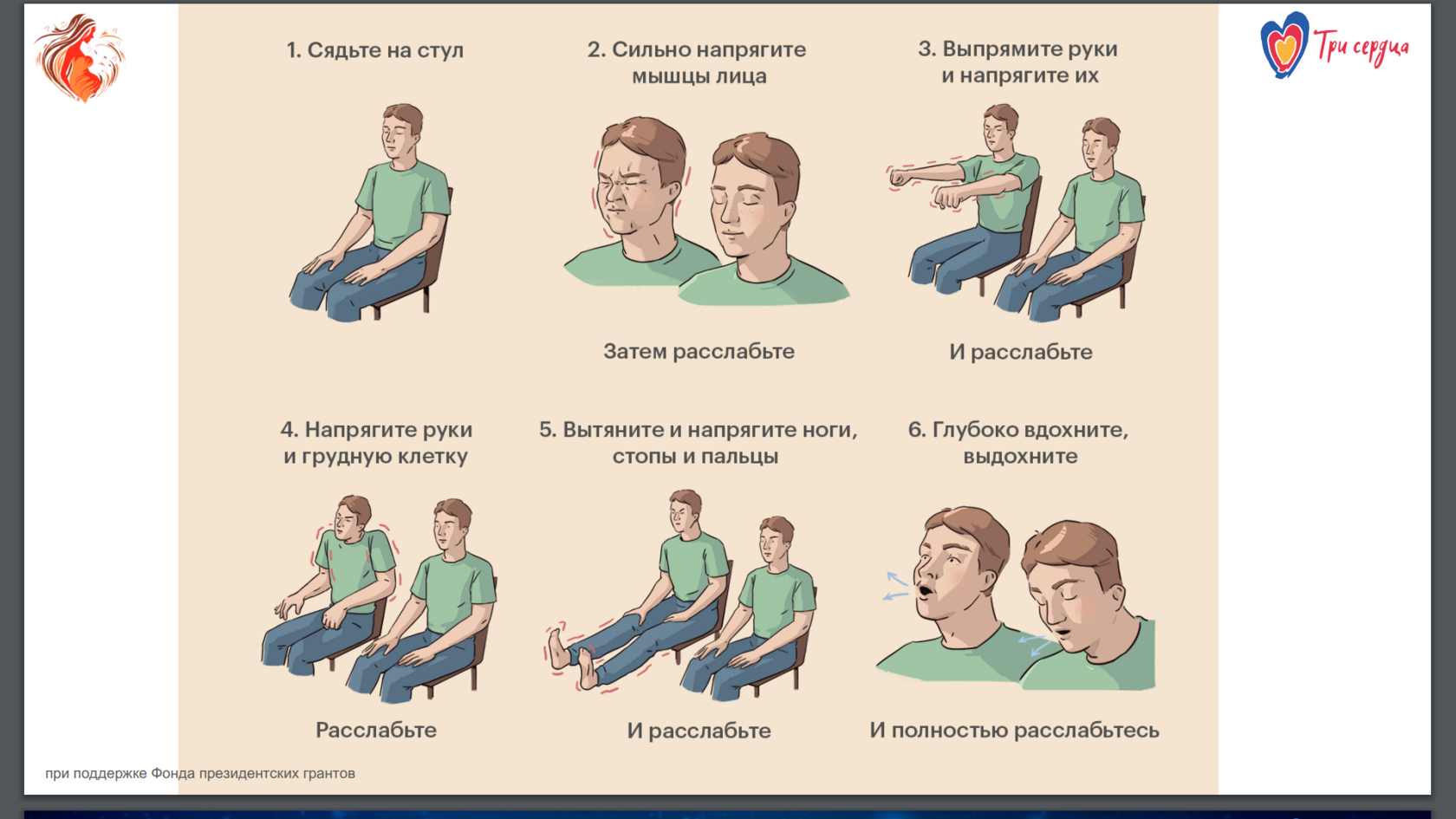 Три сердца

1. Сядьте на стул

2. Сильно напрягите мышцы лица

Затем расслабьте

3. Выпрямите руки и напрягите их

И расслабьте

4. Напрягите руки и грудную клетку

Расслабьте

5. Вытяните и напрягите ноги, стопы и пальцы

И расслабьте

6. Глубоко вдохните, выдохните

И полностью расслабьтесь

при поддержке Фонда президентских грантов