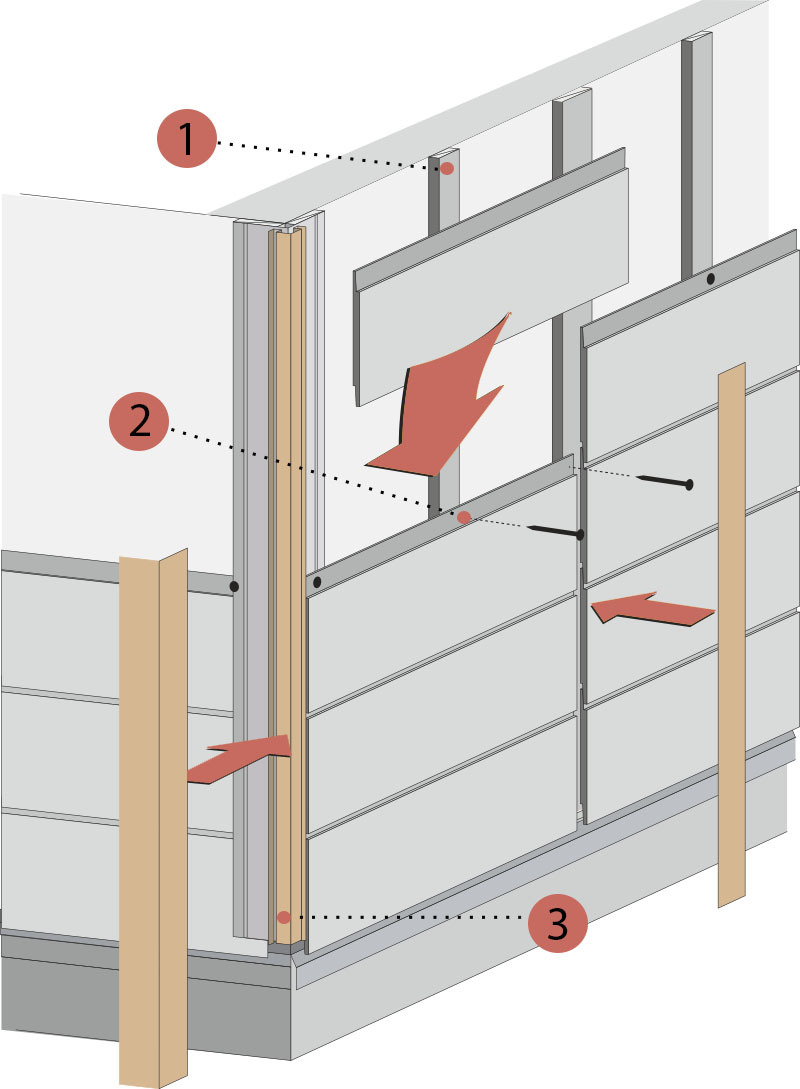 1

2

3