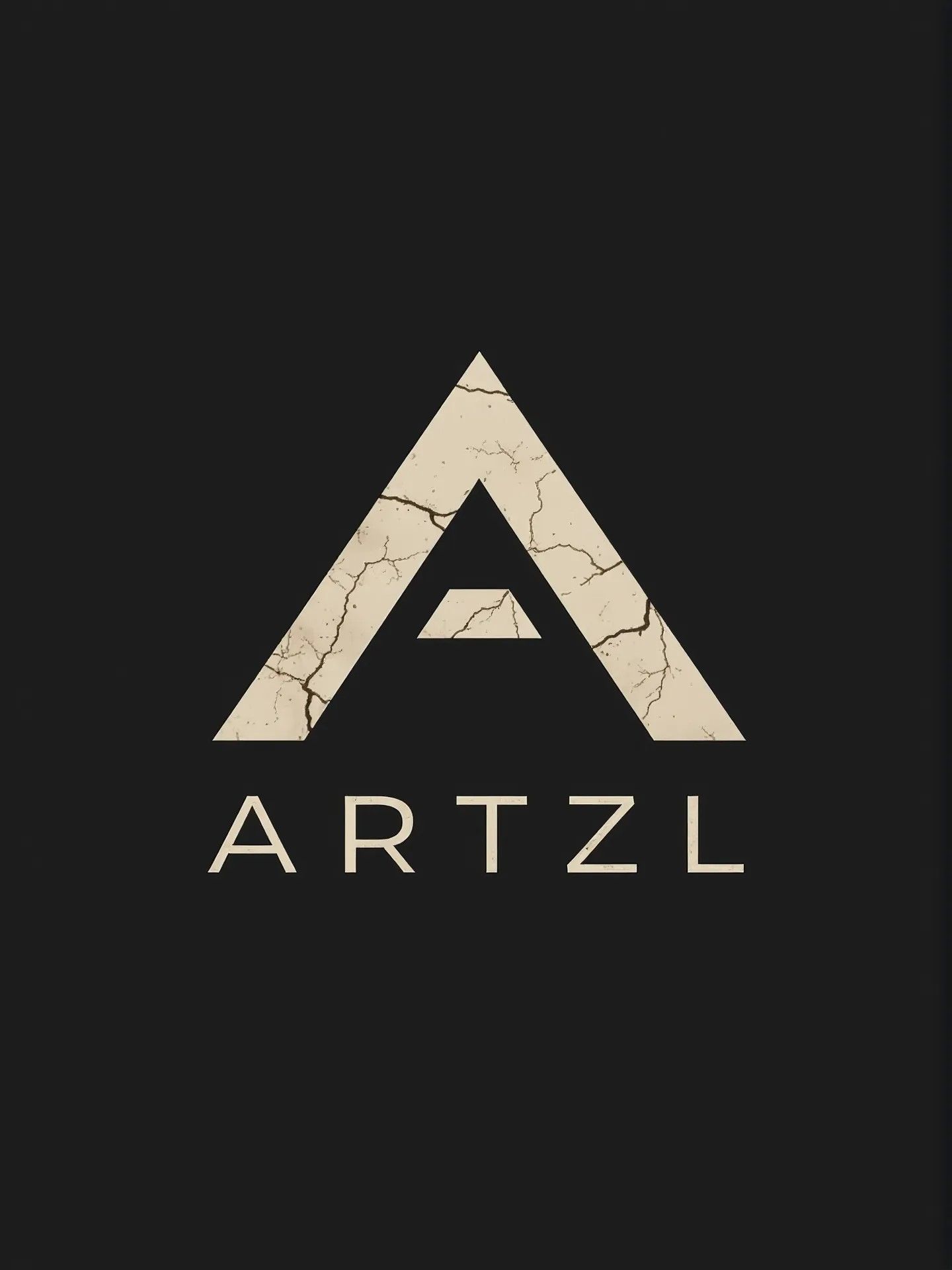 ARTZL