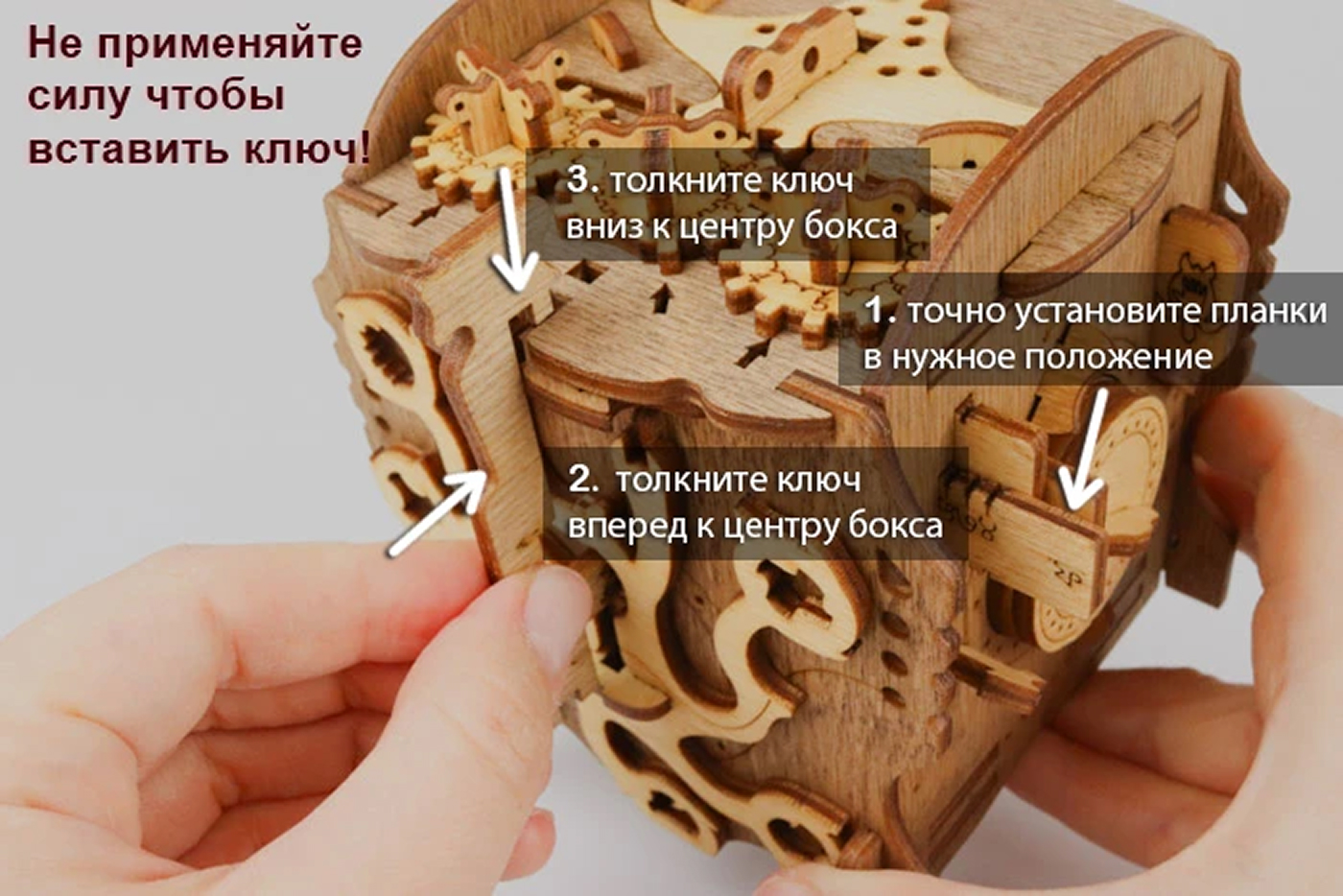 Не применяйте силу чтобы вставить ключ!

3. толкните ключ вниз к центру бокса

1. точно установите планки в нужное положение

2. толкните ключ вперед к центру бокса